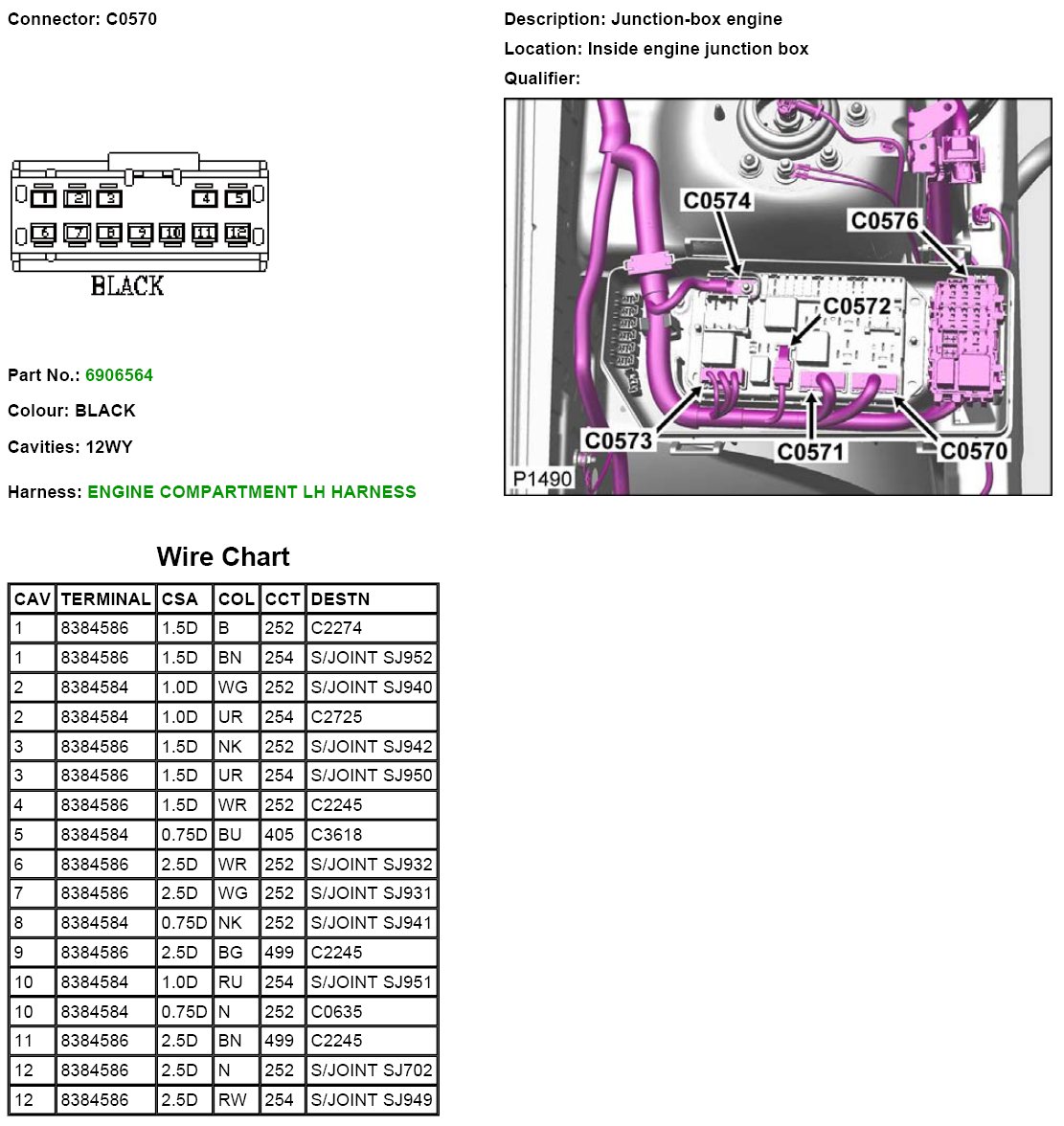 Connector: C0570

1 2 3 4 5
6 7 8 9 10 11 12

BLACK

Part No.: 6906564

Colour: BLACK

Cavities: 12WY

Harness: ENGINE COMPARTMENT LH HARNESS

Description: Junction-box engine

Location: Inside engine junction box

Qualifier:

C0574
C0576
C0572
C0573
C0571
C0570
P1490

Wire Chart

| CAV | TERMINAL | CSA | COL | CCT | DESTN |
|---|---|---|---|---|---|
| 1 | 8384586 | 1.5D | B | 252 | C2274 |
| 1 | 8384586 | 1.5D | BN | 254 | S/JOINT SJ952 |
| 2 | 8384584 | 1.0D | WG | 252 | S/JOINT SJ940 |
| 2 | 8384584 | 1.0D | UR | 254 | C2725 |
| 3 | 8384586 | 1.5D | NK | 252 | S/JOINT SJ942 |
| 3 | 8384586 | 1.5D | UR | 254 | S/JOINT SJ950 |
| 4 | 8384586 | 1.5D | WR | 252 | C2245 |
| 5 | 8384584 | 0.75D | BU | 405 | C3618 |
| 6 | 8384586 | 2.5D | WR | 252 | S/JOINT SJ932 |
| 7 | 8384586 | 2.5D | WG | 252 | S/JOINT SJ931 |
| 8 | 8384584 | 0.75D | NK | 252 | S/JOINT SJ941 |
| 9 | 8384586 | 2.5D | BG | 499 | C2245 |
| 10 | 8384584 | 1.0D | RU | 254 | S/JOINT SJ951 |
| 10 | 8384584 | 0.75D | N | 252 | C0635 |
| 11 | 8384586 | 2.5D | BN | 499 | C2245 |
| 12 | 8384586 | 2.5D | N | 252 | S/JOINT SJ702 |
| 12 | 8384586 | 2.5D | RW | 254 | S/JOINT SJ949 |