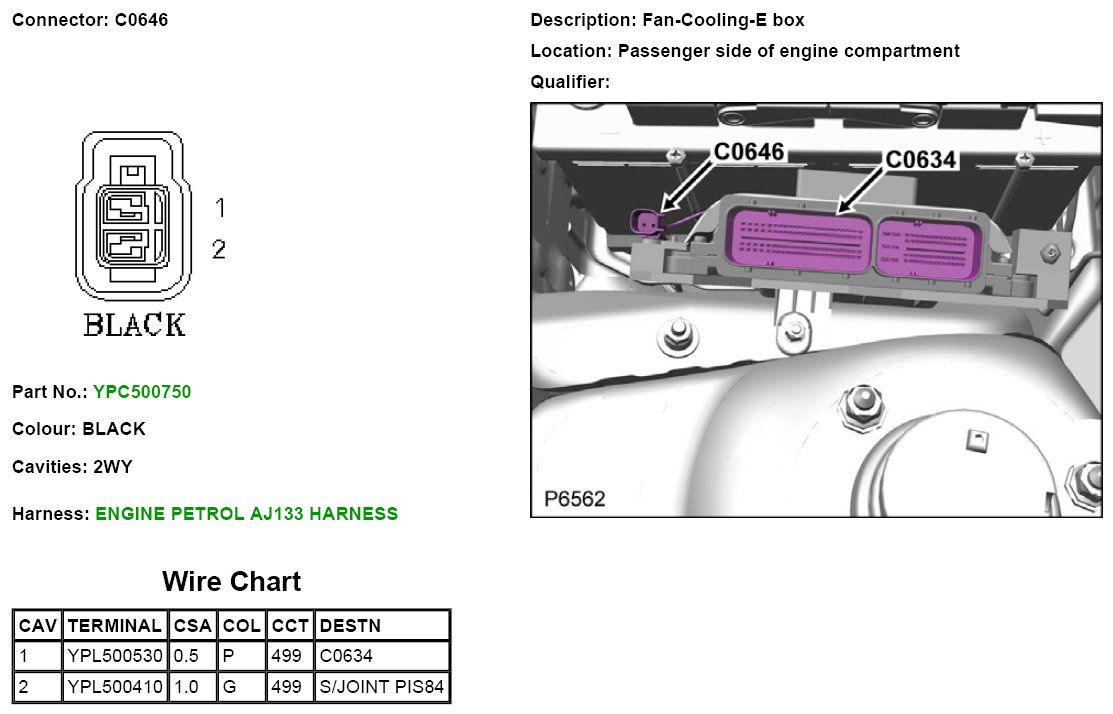 Connector: C0646

1
2
BLACK

Part No.: YPC500750

Colour: BLACK

Cavities: 2WY

Harness: ENGINE PETROL AJ133 HARNESS

Wire Chart

| CAV | TERMINAL | CSA | COL | CCT | DESTN |
|---|---|---|---|---|---|
| 1 | YPL500530 | 0.5 | P | 499 | C0634 |
| 2 | YPL500410 | 1.0 | G | 499 | S/JOINT PIS84 |

Description: Fan-Cooling-E box

Location: Passenger side of engine compartment

Qualifier:

C0646
C0634
P6562