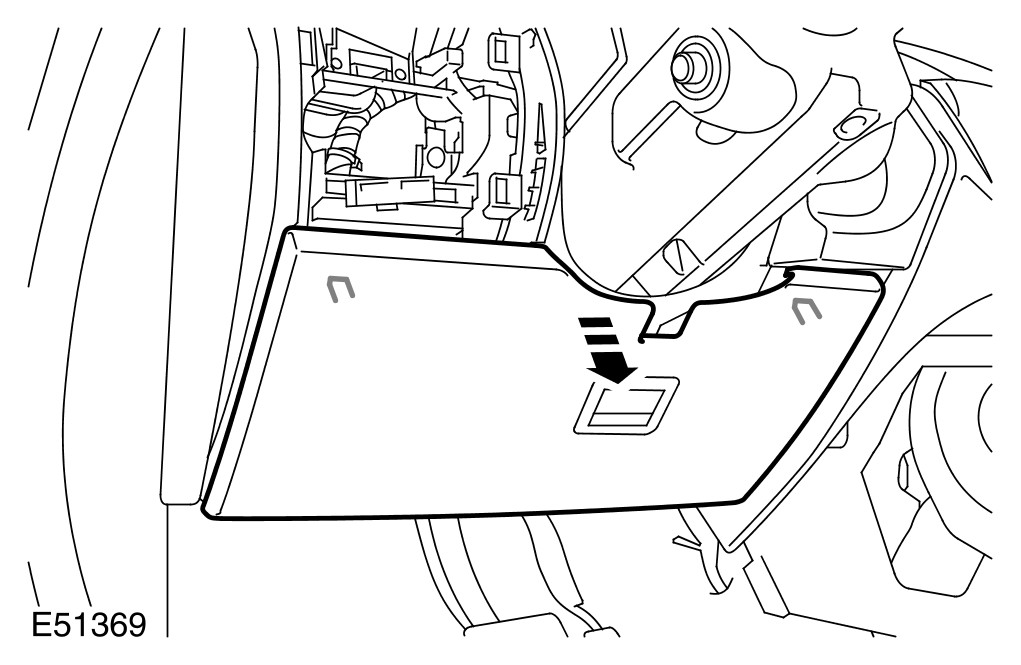 E51369