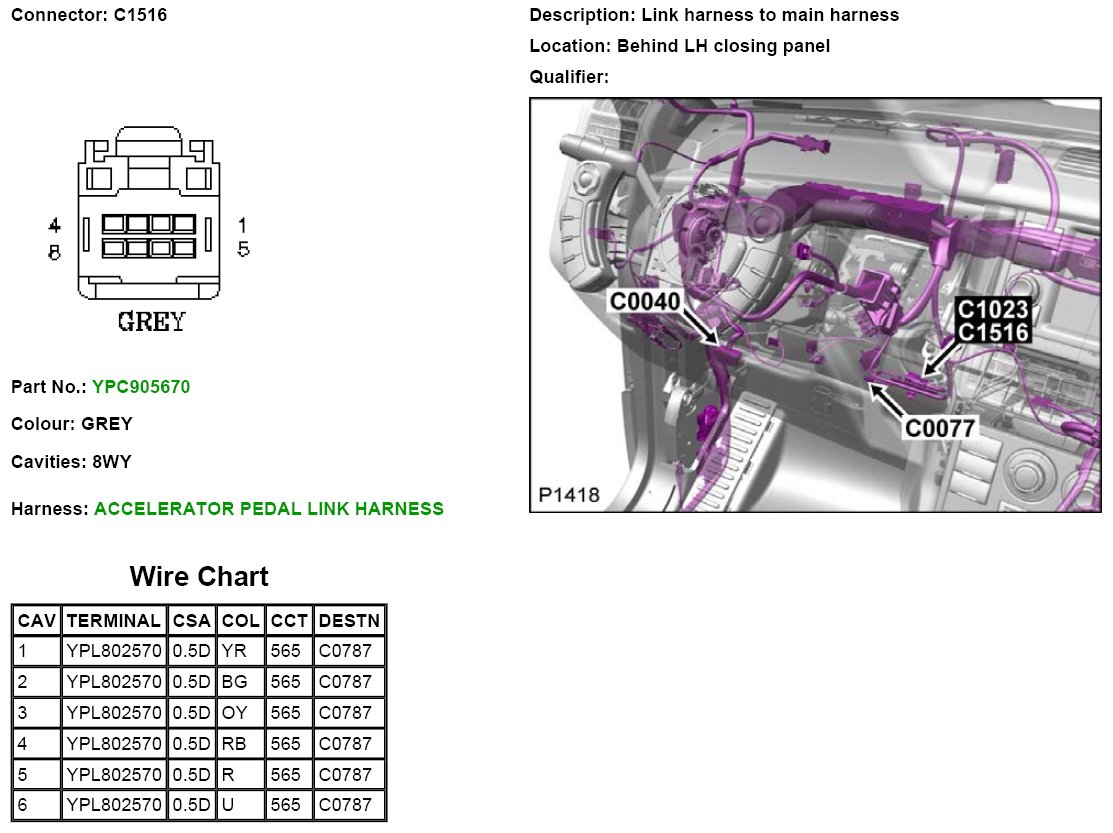 Connector: C1516

4
8

1
5

GREY

Part No.: YPC905670

Colour: GREY

Cavities: 8WY

Harness: ACCELERATOR PEDAL LINK HARNESS

Description: Link harness to main harness

Location: Behind LH closing panel

Qualifier:

C0040

C1023
C1516

C0077

P1418

Wire Chart

| CAV | TERMINAL | CSA | COL | CCT | DESTN |
|---|---|---|---|---|---|
| 1 | YPL802570 | 0.5D | YR | 565 | C0787 |
| 2 | YPL802570 | 0.5D | BG | 565 | C0787 |
| 3 | YPL802570 | 0.5D | OY | 565 | C0787 |
| 4 | YPL802570 | 0.5D | RB | 565 | C0787 |
| 5 | YPL802570 | 0.5D | R | 565 | C0787 |
| 6 | YPL802570 | 0.5D | U | 565 | C0787 |