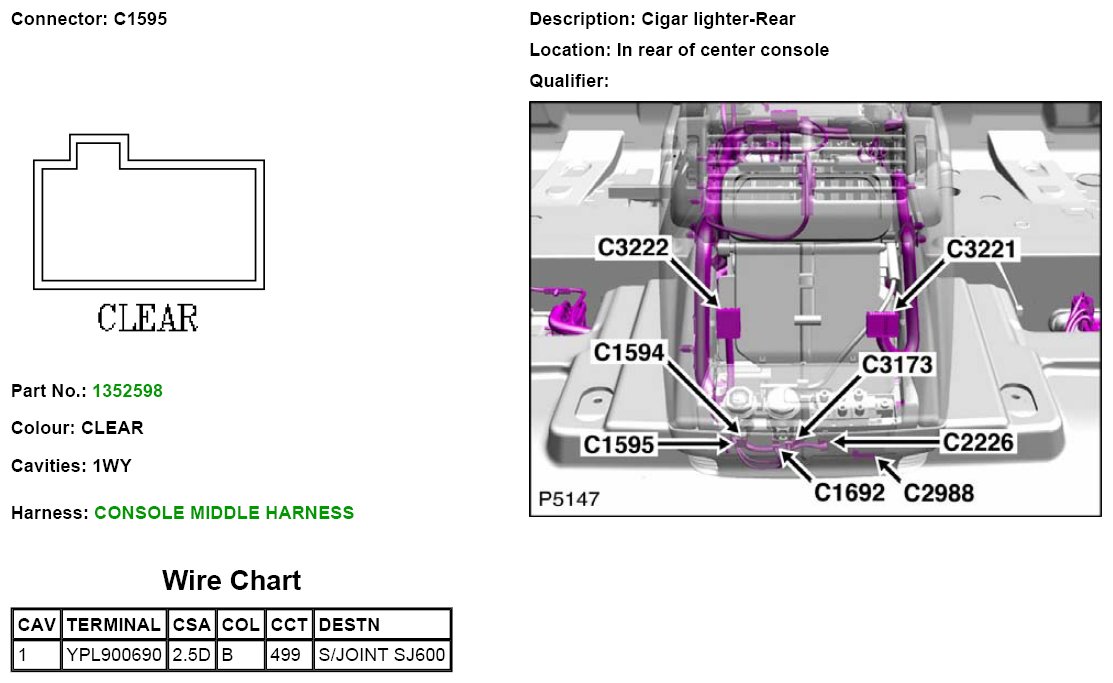 Connector: C1595

CLEAR

Part No.: 1352598

Colour: CLEAR

Cavities: 1WY

Harness: CONSOLE MIDDLE HARNESS

Wire Chart

| CAV | TERMINAL | CSA | COL | CCT | DESTN |
|---|---|---|---|---|---|
| 1 | YPL900690 | 2.5D | B | 499 | S/JOINT SJ600 |

Description: Cigar lighter-Rear

Location: In rear of center console

Qualifier:

C3222
C3221
C1594
C3173
C1595
C2226
C1692
C2988
P5147