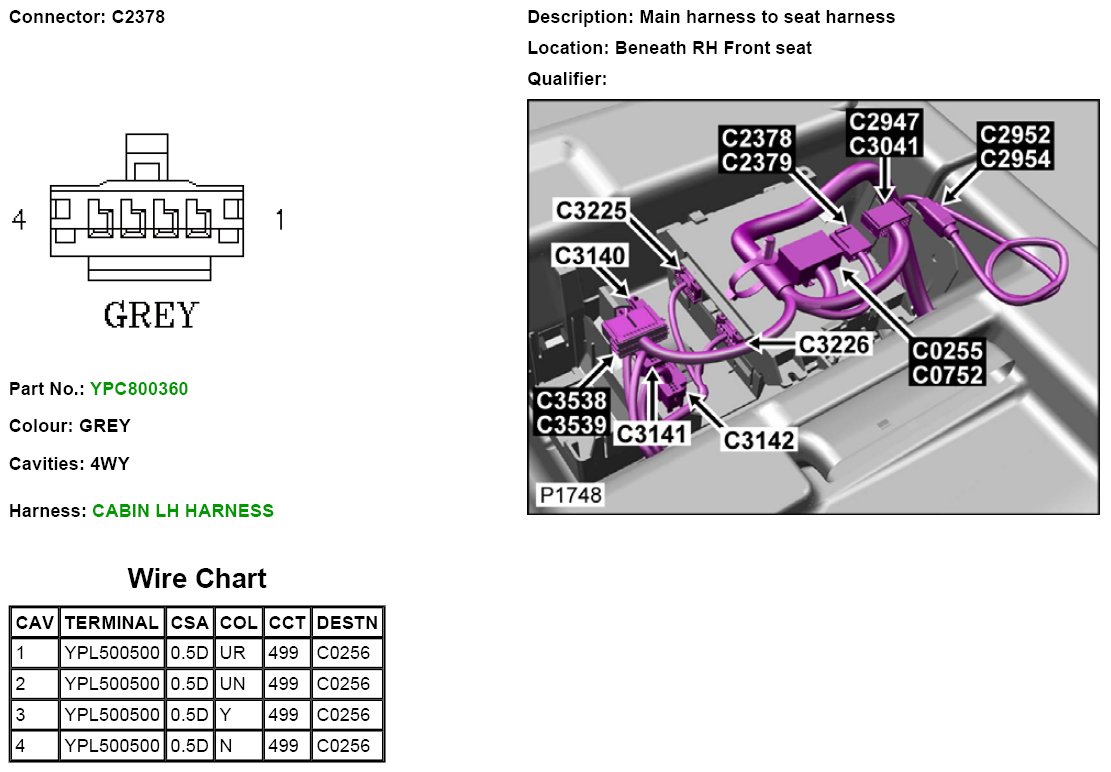 Connector: C2378

4

1

GREY

Part No.: YPC800360

Colour: GREY

Cavities: 4WY

Harness: CABIN LH HARNESS

Wire Chart

| CAV | TERMINAL | CSA | COL | CCT | DESTN |
|---|---|---|---|---|---|
| 1 | YPL500500 | 0.5D | UR | 499 | C0256 |
| 2 | YPL500500 | 0.5D | UN | 499 | C0256 |
| 3 | YPL500500 | 0.5D | Y | 499 | C0256 |
| 4 | YPL500500 | 0.5D | N | 499 | C0256 |

Description: Main harness to seat harness

Location: Beneath RH Front seat

Qualifier:

C2378
C2379

C2947
C3041

C2952
C2954

C3225

C3140

C3226

C0255
C0752

C3538
C3539

C3141

C3142

P1748