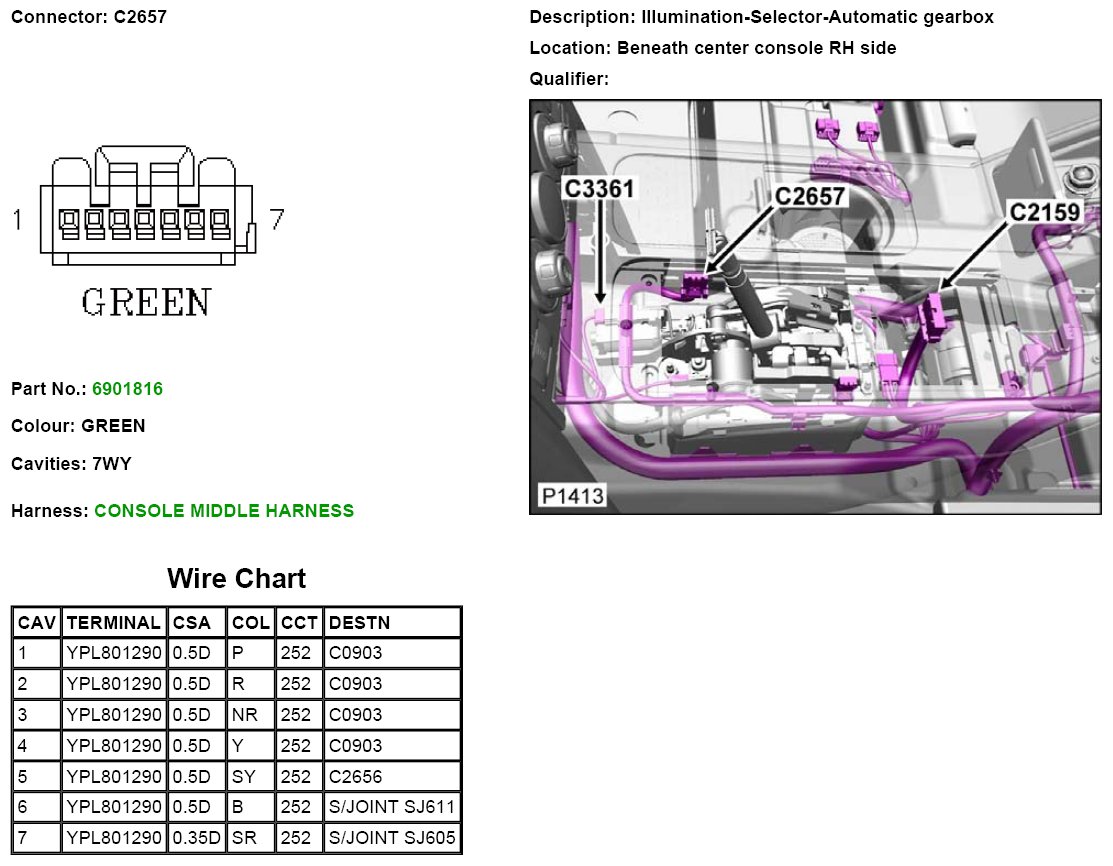 Connector: C2657

1

7

GREEN

Part No.: 6901816

Colour: GREEN

Cavities: 7WY

Harness: CONSOLE MIDDLE HARNESS

Description: Illumination-Selector-Automatic gearbox

Location: Beneath center console RH side

Qualifier:

C3361

C2657

C2159

P1413

Wire Chart

| CAV | TERMINAL | CSA | COL | CCT | DESTN |
|---|---|---|---|---|---|
| 1 | YPL801290 | 0.5D | P | 252 | C0903 |
| 2 | YPL801290 | 0.5D | R | 252 | C0903 |
| 3 | YPL801290 | 0.5D | NR | 252 | C0903 |
| 4 | YPL801290 | 0.5D | Y | 252 | C0903 |
| 5 | YPL801290 | 0.5D | SY | 252 | C2656 |
| 6 | YPL801290 | 0.5D | B | 252 | S/JOINT SJ611 |
| 7 | YPL801290 | 0.35D | SR | 252 | S/JOINT SJ605 |