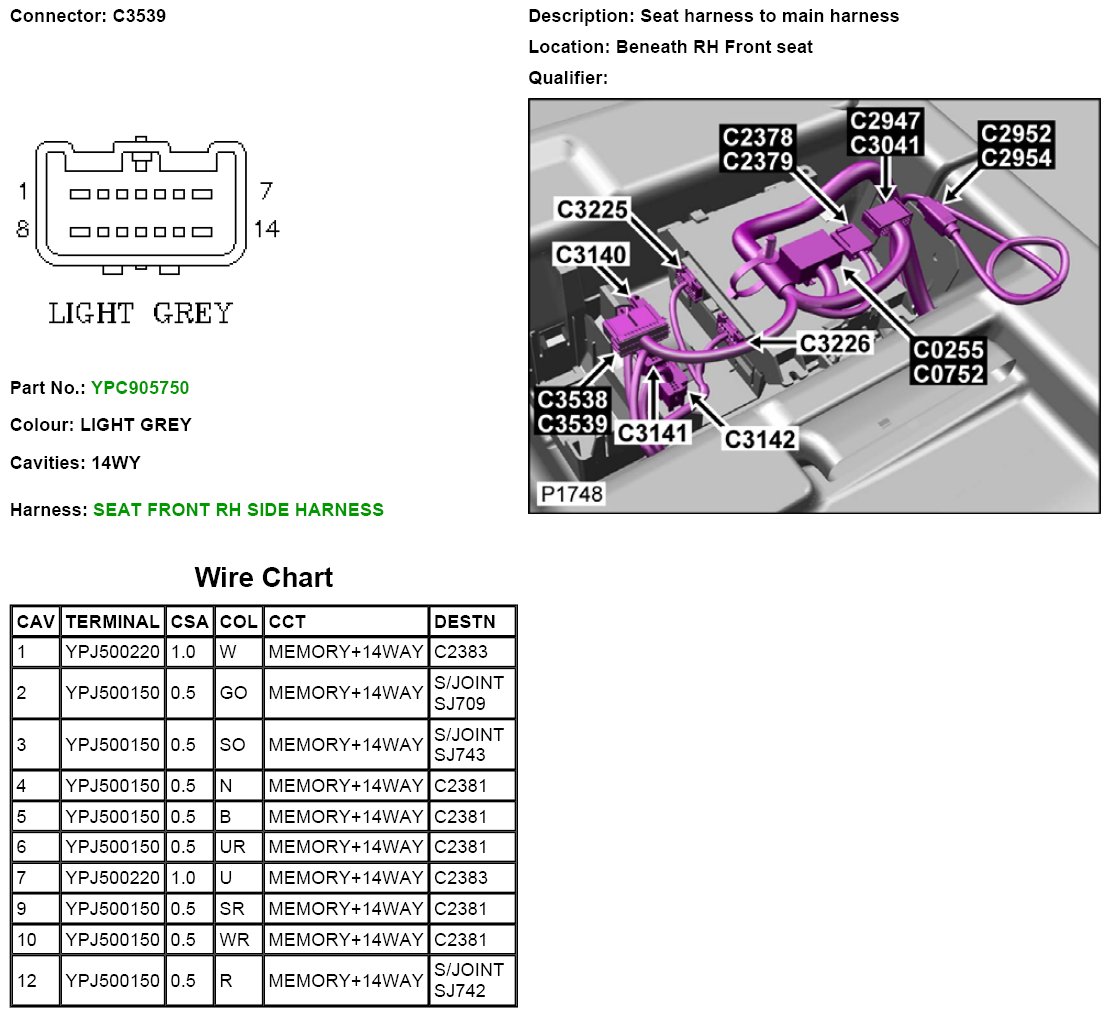 Connector: C3539

1 7
8 14

LIGHT GREY

Part No.: YPC905750

Colour: LIGHT GREY

Cavities: 14WY

Harness: SEAT FRONT RH SIDE HARNESS

Description: Seat harness to main harness

Location: Beneath RH Front seat

Qualifier:

C2378
C2379

C2947
C3041

C2952
C2954

C3225

C3140

C3226

C0255
C0752

C3538
C3539

C3141

C3142

P1748

Wire Chart

| CAV | TERMINAL | CSA | COL | CCT | DESTN |
|---|---|---|---|---|---|
| 1 | YPJ500220 | 1.0 | W | MEMORY+14WAY | C2383 |
| 2 | YPJ500150 | 0.5 | GO | MEMORY+14WAY | S/JOINT SJ709 |
| 3 | YPJ500150 | 0.5 | SO | MEMORY+14WAY | S/JOINT SJ743 |
| 4 | YPJ500150 | 0.5 | N | MEMORY+14WAY | C2381 |
| 5 | YPJ500150 | 0.5 | B | MEMORY+14WAY | C2381 |
| 6 | YPJ500150 | 0.5 | UR | MEMORY+14WAY | C2381 |
| 7 | YPJ500220 | 1.0 | U | MEMORY+14WAY | C2383 |
| 9 | YPJ500150 | 0.5 | SR | MEMORY+14WAY | C2381 |
| 10 | YPJ500150 | 0.5 | WR | MEMORY+14WAY | C2381 |
| 12 | YPJ500150 | 0.5 | R | MEMORY+14WAY | S/JOINT SJ742 |