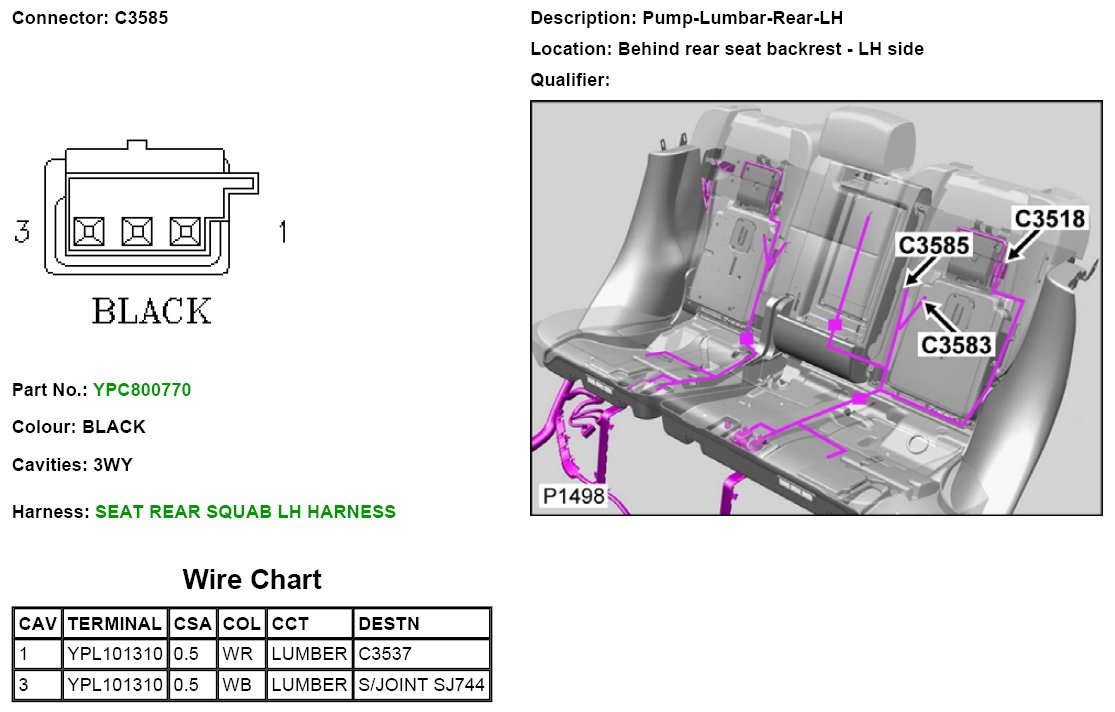 Connector: C3585

3 1

BLACK

Part No.: YPC800770

Colour: BLACK

Cavities: 3WY

Harness: SEAT REAR SQUAB LH HARNESS

Wire Chart

| CAV | TERMINAL | CSA | COL | CCT | DESTN |
|---|---|---|---|---|---|
| 1 | YPL101310 | 0.5 | WR | LUMBER | C3537 |
| 3 | YPL101310 | 0.5 | WB | LUMBER | S/JOINT SJ744 |

Description: Pump-Lumbar-Rear-LH

Location: Behind rear seat backrest - LH side

Qualifier:

C3518

C3585

C3583

P1498