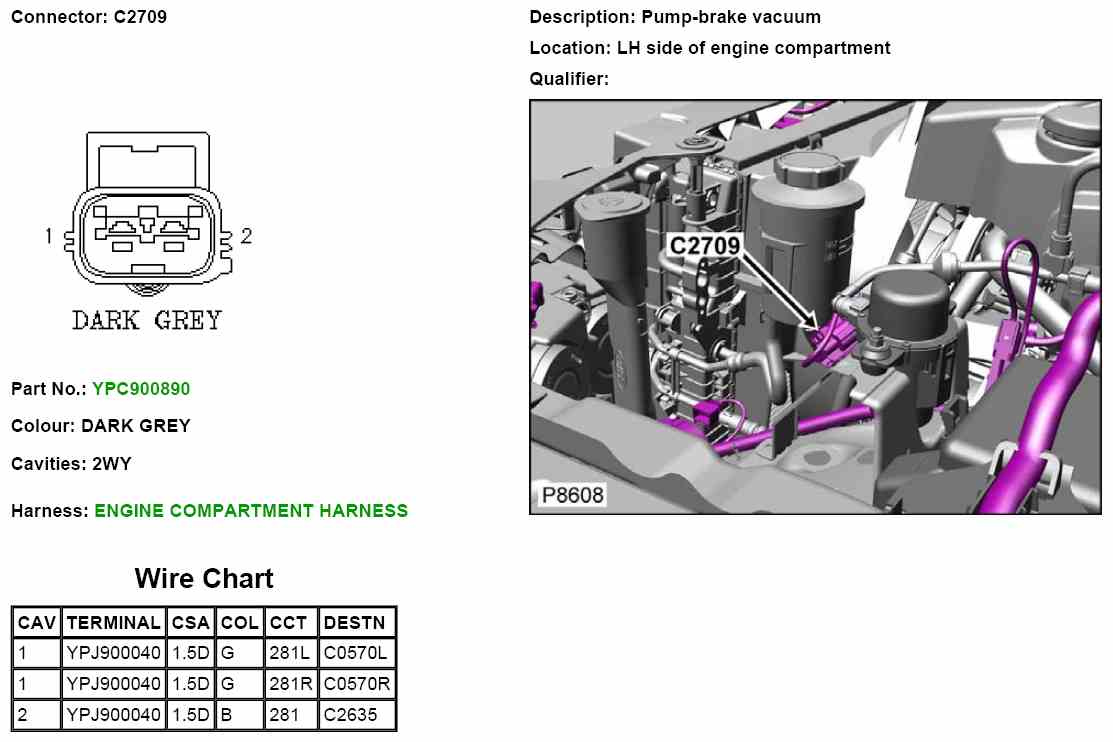 Connector: C2709

1 2

DARK GREY

Part No.: YPC900890

Colour: DARK GREY

Cavities: 2WY

Harness: ENGINE COMPARTMENT HARNESS

Wire Chart

| CAV | TERMINAL | CSA | COL | CCT | DESTN |
|---|---|---|---|---|---|
| 1 | YPJ900040 | 1.5D | G | 281L | C0570L |
| 1 | YPJ900040 | 1.5D | G | 281R | C0570R |
| 2 | YPJ900040 | 1.5D | B | 281 | C2635 |

Description: Pump-brake vacuum

Location: LH side of engine compartment

Qualifier:

C2709

P8608