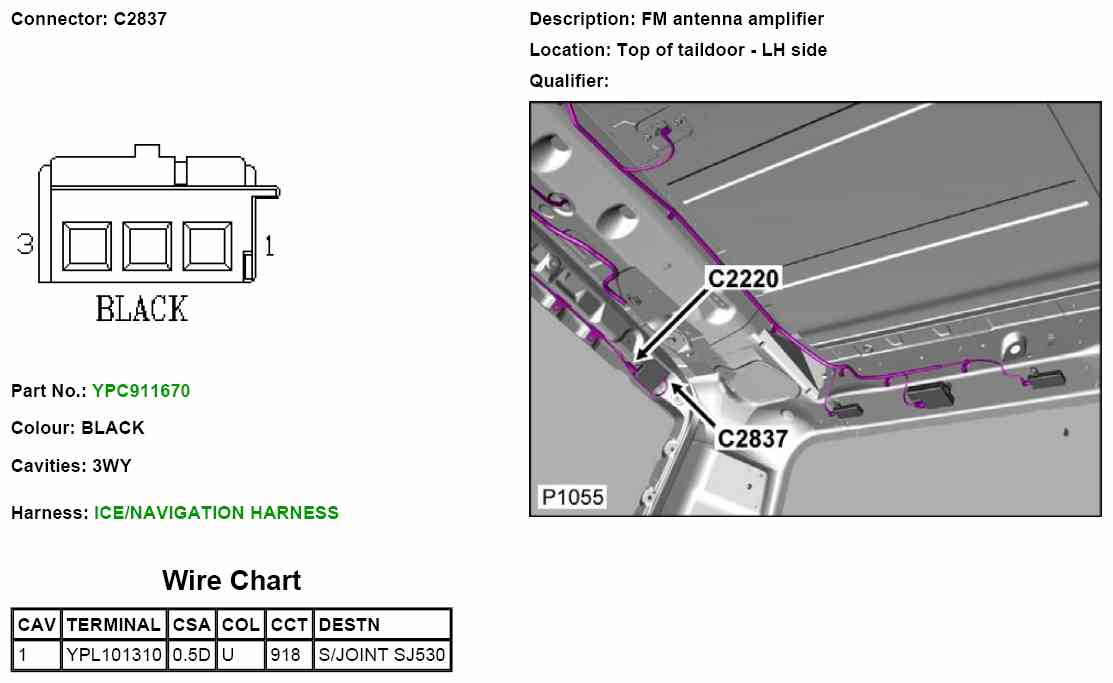 Connector: C2837

3 1
BLACK

Part No.: YPC911670

Colour: BLACK

Cavities: 3WY

Harness: ICE/NAVIGATION HARNESS

Wire Chart

| CAV | TERMINAL | CSA | COL | CCT | DESTN |
|---|---|---|---|---|---|
| 1 | YPL101310 | 0.5D | U | 918 | S/JOINT SJ530 |

Description: FM antenna amplifier

Location: Top of taildoor - LH side

Qualifier:

C2220
C2837
P1055