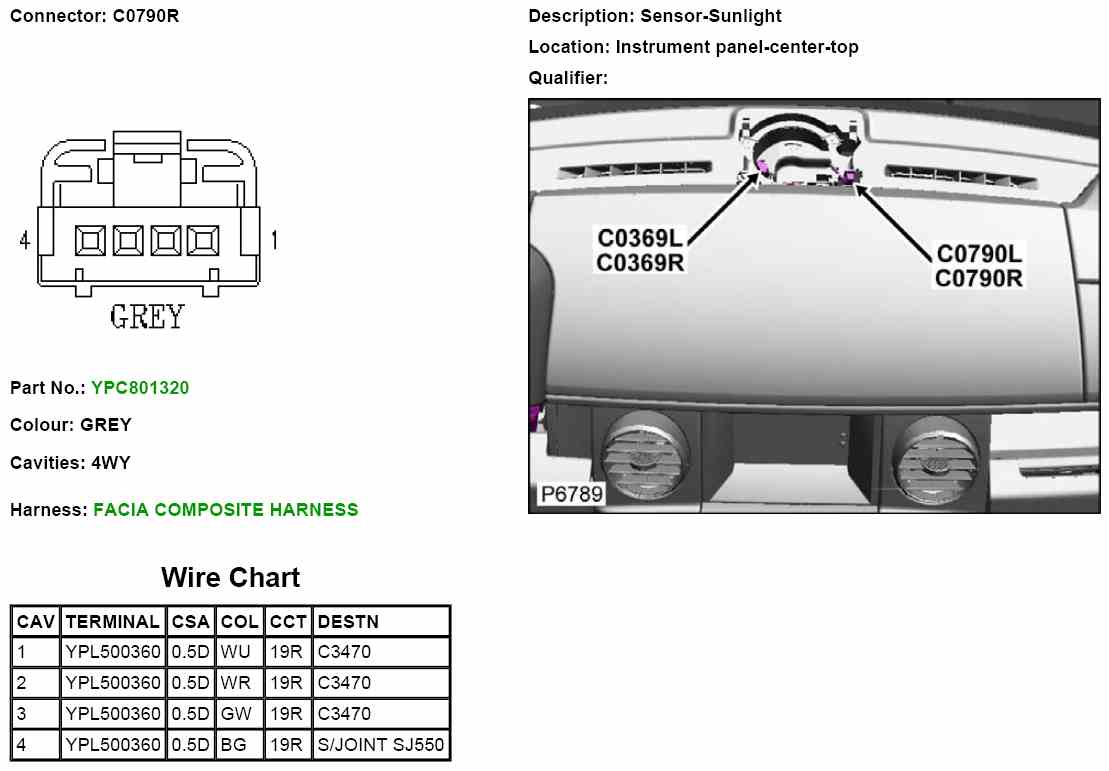 Connector: C0790R

4

1

GREY

Part No.: YPC801320

Colour: GREY

Cavities: 4WY

Harness: FACIA COMPOSITE HARNESS

Wire Chart

| CAV | TERMINAL | CSA | COL | CCT | DESTN |
|---|---|---|---|---|---|
| 1 | YPL500360 | 0.5D | WU | 19R | C3470 |
| 2 | YPL500360 | 0.5D | WR | 19R | C3470 |
| 3 | YPL500360 | 0.5D | GW | 19R | C3470 |
| 4 | YPL500360 | 0.5D | BG | 19R | S/JOINT SJ550 |

Description: Sensor-Sunlight

Location: Instrument panel-center-top

Qualifier:

C0369L
C0369R

C0790L
C0790R

P6789