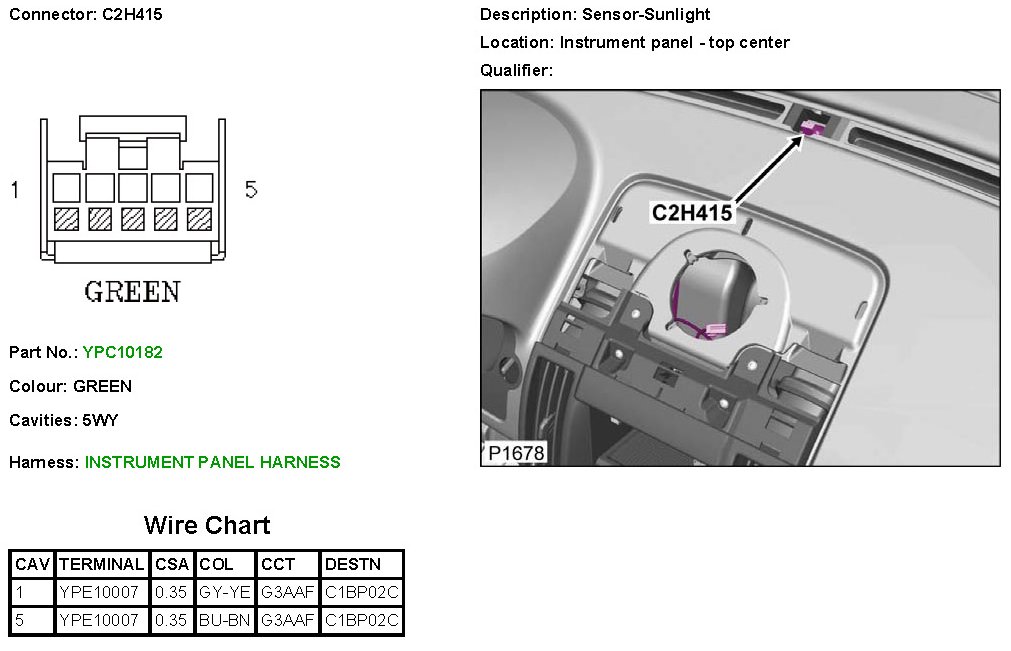 Connector: C2H415

1

5

GREEN

Part No.: YPC10182

Colour: GREEN

Cavities: 5WY

Harness: INSTRUMENT PANEL HARNESS

Wire Chart

| CAV | TERMINAL | CSA | COL | CCT | DESTN |
|---|---|---|---|---|---|
| 1 | YPE10007 | 0.35 | GY-YE | G3AAF | C1BP02C |
| 5 | YPE10007 | 0.35 | BU-BN | G3AAF | C1BP02C |

Description: Sensor-Sunlight

Location: Instrument panel - top center

Qualifier:

C2H415

P1678