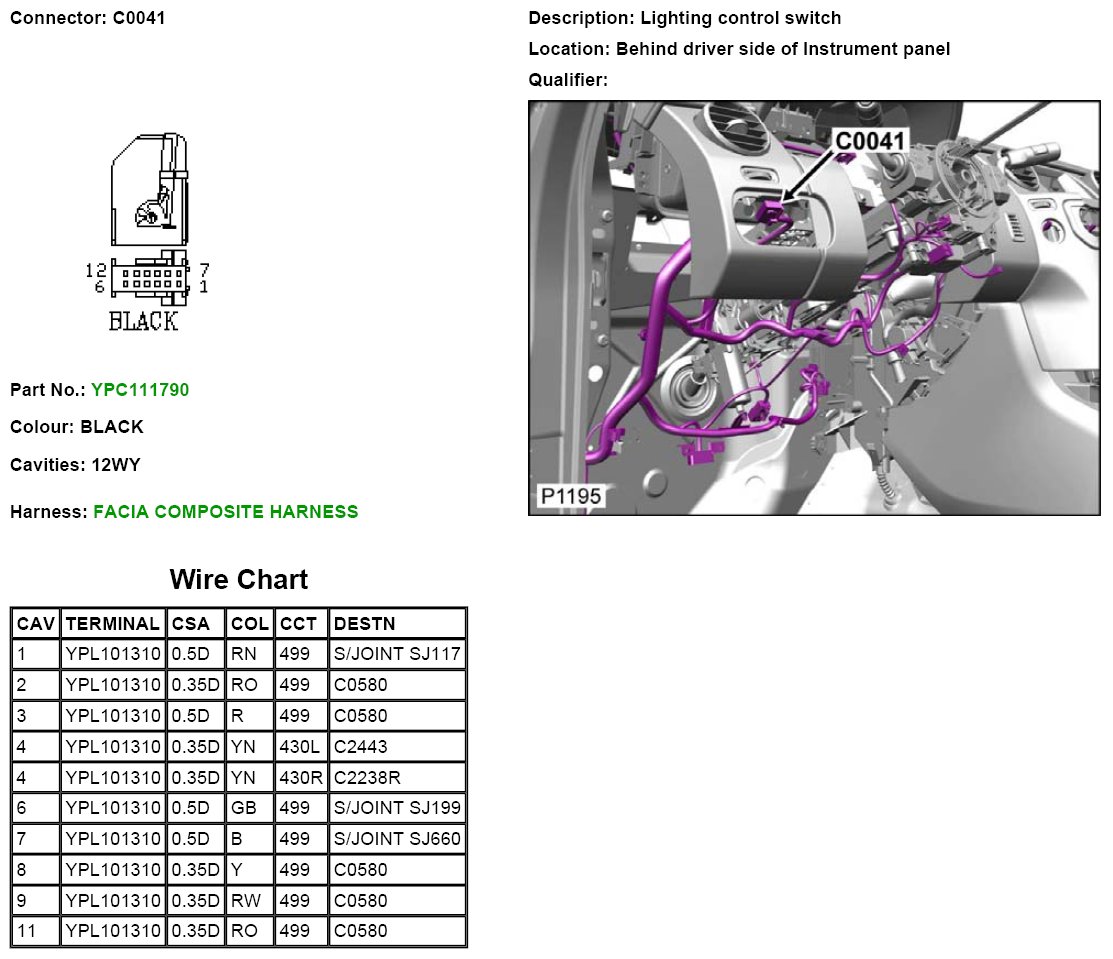 Connector: C0041

12 7
6 1
BLACK

Part No.: YPC111790

Colour: BLACK

Cavities: 12WY

Harness: FACIA COMPOSITE HARNESS

Description: Lighting control switch

Location: Behind driver side of Instrument panel

Qualifier:

C0041

P1195

Wire Chart

| CAV | TERMINAL | CSA | COL | CCT | DESTN |
|---|---|---|---|---|---|
| 1 | YPL101310 | 0.5D | RN | 499 | S/JOINT SJ117 |
| 2 | YPL101310 | 0.35D | RO | 499 | C0580 |
| 3 | YPL101310 | 0.5D | R | 499 | C0580 |
| 4 | YPL101310 | 0.35D | YN | 430L | C2443 |
| 4 | YPL101310 | 0.35D | YN | 430R | C2238R |
| 6 | YPL101310 | 0.5D | GB | 499 | S/JOINT SJ199 |
| 7 | YPL101310 | 0.5D | B | 499 | S/JOINT SJ660 |
| 8 | YPL101310 | 0.35D | Y | 499 | C0580 |
| 9 | YPL101310 | 0.35D | RW | 499 | C0580 |
| 11 | YPL101310 | 0.35D | RO | 499 | C0580 |