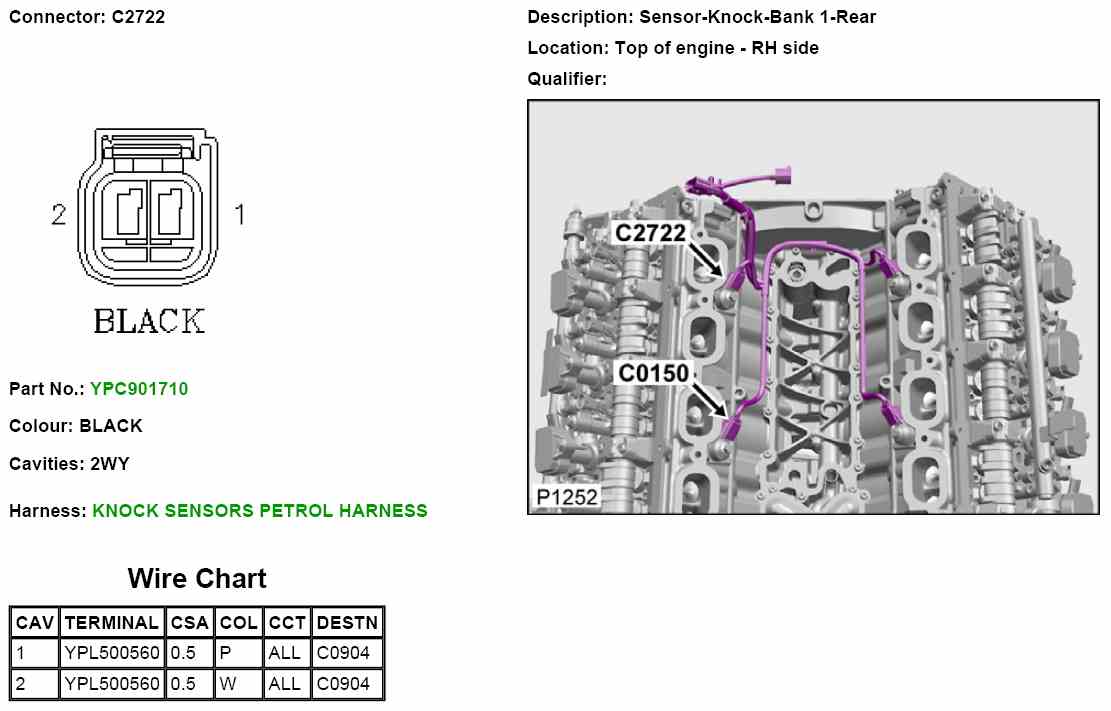 Connector: C2722

2 1

BLACK

Part No.: YPC901710

Colour: BLACK

Cavities: 2WY

Harness: KNOCK SENSORS PETROL HARNESS

Wire Chart

| CAV | TERMINAL | CSA | COL | CCT | DESTN |
|---|---|---|---|---|---|
| 1 | YPL500560 | 0.5 | P | ALL | C0904 |
| 2 | YPL500560 | 0.5 | W | ALL | C0904 |

Description: Sensor-Knock-Bank 1-Rear

Location: Top of engine - RH side

Qualifier:

C2722

C0150

P1252