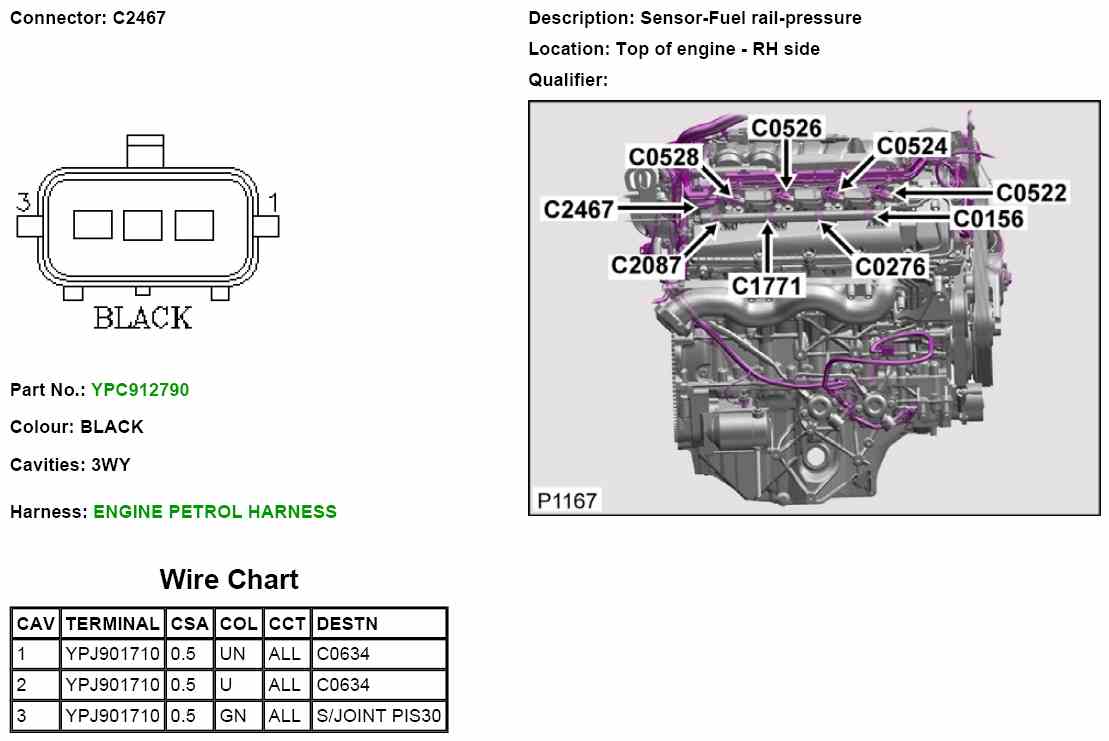 Connector: C2467

3 1
BLACK

Part No.: YPC912790

Colour: BLACK

Cavities: 3WY

Harness: ENGINE PETROL HARNESS

Wire Chart

| CAV | TERMINAL | CSA | COL | CCT | DESTN |
|---|---|---|---|---|---|
| 1 | YPJ901710 | 0.5 | UN | ALL | C0634 |
| 2 | YPJ901710 | 0.5 | U | ALL | C0634 |
| 3 | YPJ901710 | 0.5 | GN | ALL | S/JOINT PIS30 |

Description: Sensor-Fuel rail-pressure

Location: Top of engine - RH side

Qualifier:

C0526
C0528
C0524
C0522
C2467
C0156
C2087
C0276
C1771
P1167