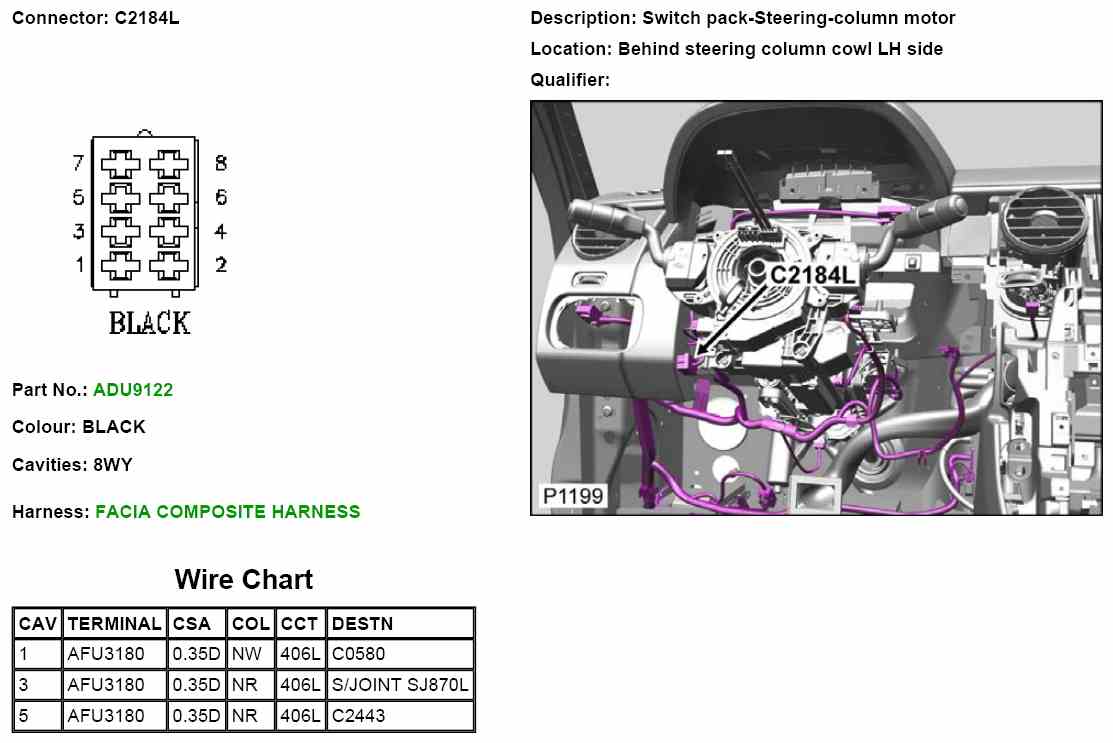 Connector: C2184L

7 8
5 6
3 4
1 2
BLACK

Part No.: ADU9122

Colour: BLACK

Cavities: 8WY

Harness: FACIA COMPOSITE HARNESS

Description: Switch pack-Steering-column motor

Location: Behind steering column cowl LH side

Qualifier:

C2184L

P1199

Wire Chart

| CAV | TERMINAL | CSA | COL | CCT | DESTN |
|---|---|---|---|---|---|
| 1 | AFU3180 | 0.35D | NW | 406L | C0580 |
| 3 | AFU3180 | 0.35D | NR | 406L | S/JOINT SJ870L |
| 5 | AFU3180 | 0.35D | NR | 406L | C2443 |