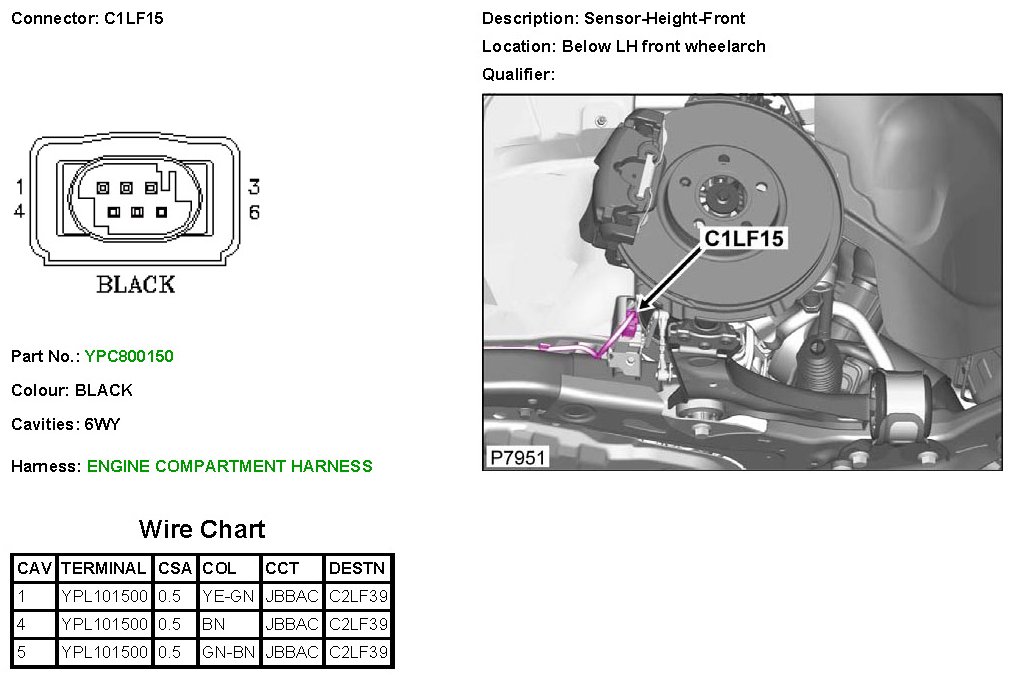 Connector: C1LF15

1
4
3
6
BLACK

Part No.: YPC800150

Colour: BLACK

Cavities: 6WY

Harness: ENGINE COMPARTMENT HARNESS

Wire Chart

| CAV | TERMINAL | CSA | COL | CCT | DESTN |
|---|---|---|---|---|---|
| 1 | YPL101500 | 0.5 | YE-GN | JBBAC | C2LF39 |
| 4 | YPL101500 | 0.5 | BN | JBBAC | C2LF39 |
| 5 | YPL101500 | 0.5 | GN-BN | JBBAC | C2LF39 |

Description: Sensor-Height-Front

Location: Below LH front wheelarch

Qualifier:

C1LF15

P7951