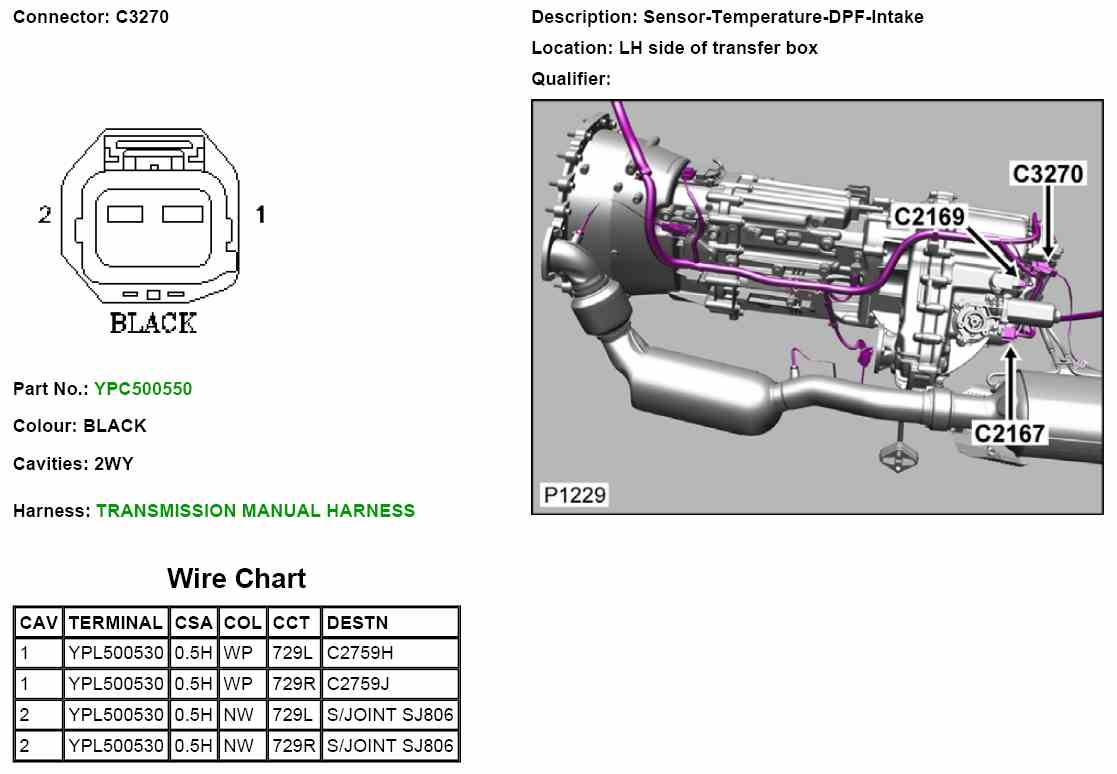 Connector: C3270

2 1
BLACK

Part No.: YPC500550

Colour: BLACK

Cavities: 2WY

Harness: TRANSMISSION MANUAL HARNESS

Wire Chart

| CAV | TERMINAL | CSA | COL | CCT | DESTN |
|---|---|---|---|---|---|
| 1 | YPL500530 | 0.5H | WP | 729L | C2759H |
| 1 | YPL500530 | 0.5H | WP | 729R | C2759J |
| 2 | YPL500530 | 0.5H | NW | 729L | S/JOINT SJ806 |
| 2 | YPL500530 | 0.5H | NW | 729R | S/JOINT SJ806 |

Description: Sensor-Temperature-DPF-Intake

Location: LH side of transfer box

Qualifier:

C3270
C2169
C2167
P1229