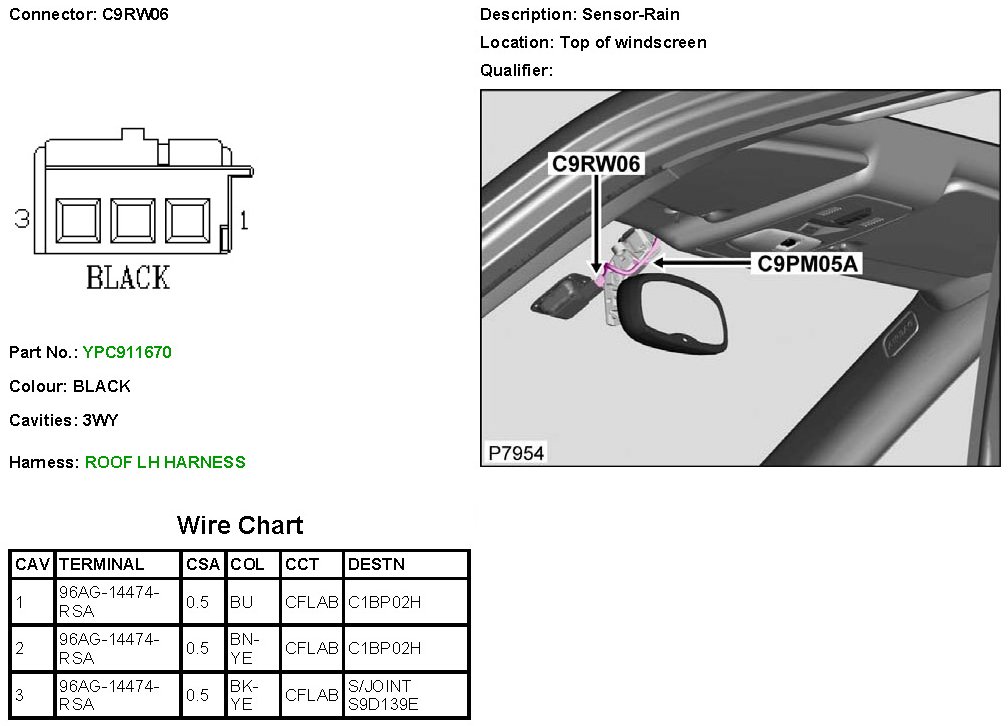 Connector: C9RW06

3 1
BLACK

Part No.: YPC911670

Colour: BLACK

Cavities: 3WY

Harness: ROOF LH HARNESS

Description: Sensor-Rain

Location: Top of windscreen

Qualifier:

C9RW06

C9PM05A

P7954

Wire Chart

| CAV | TERMINAL | CSA | COL | CCT | DESTN |
|---|---|---|---|---|---|
| 1 | 96AG-14474-RSA | 0.5 | BU | CFLAB | C1BP02H |
| 2 | 96AG-14474-RSA | 0.5 | BN-YE | CFLAB | C1BP02H |
| 3 | 96AG-14474-RSA | 0.5 | BK-YE | CFLAB | S/JOINT S9D139E |