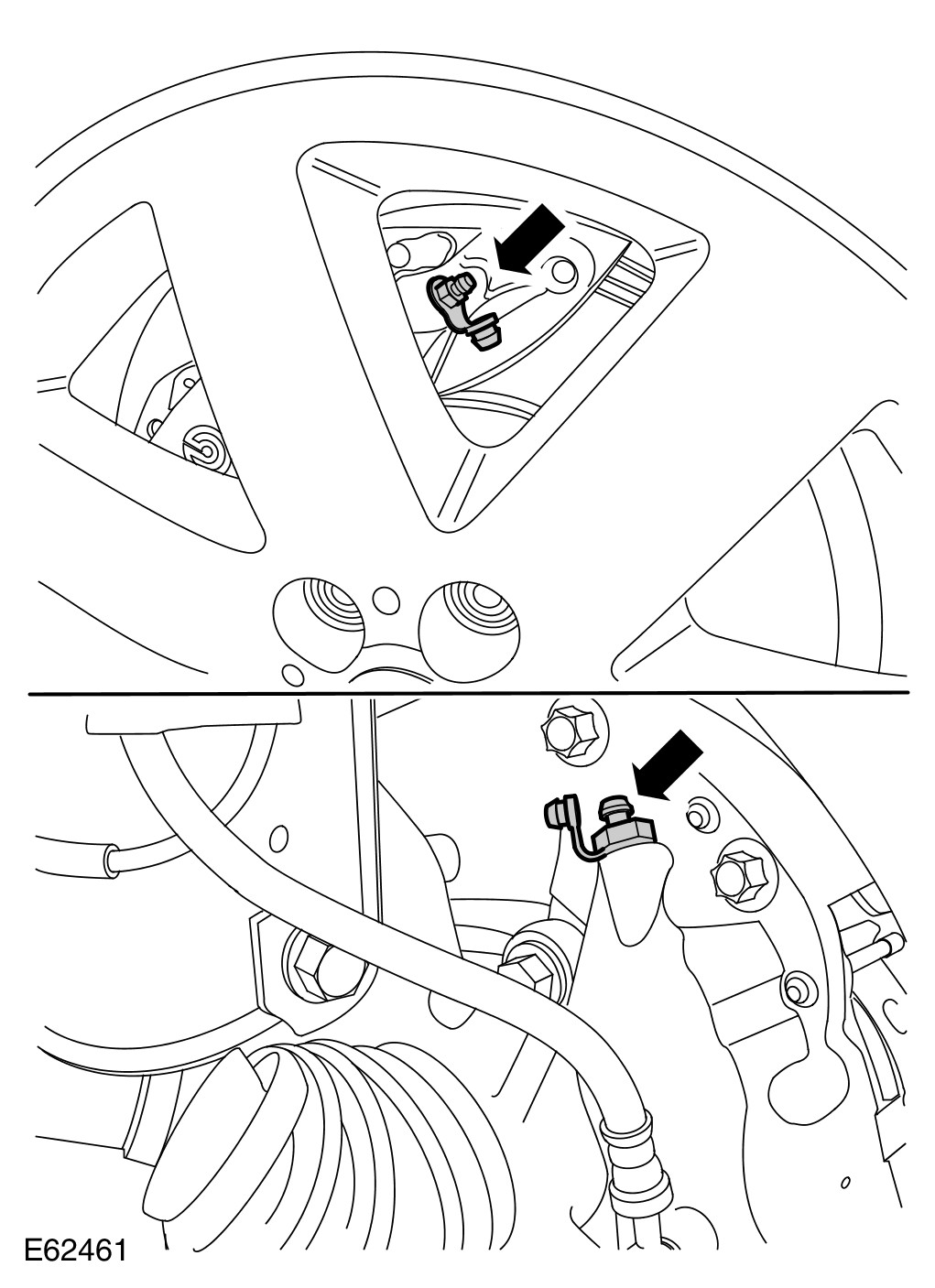 E62461