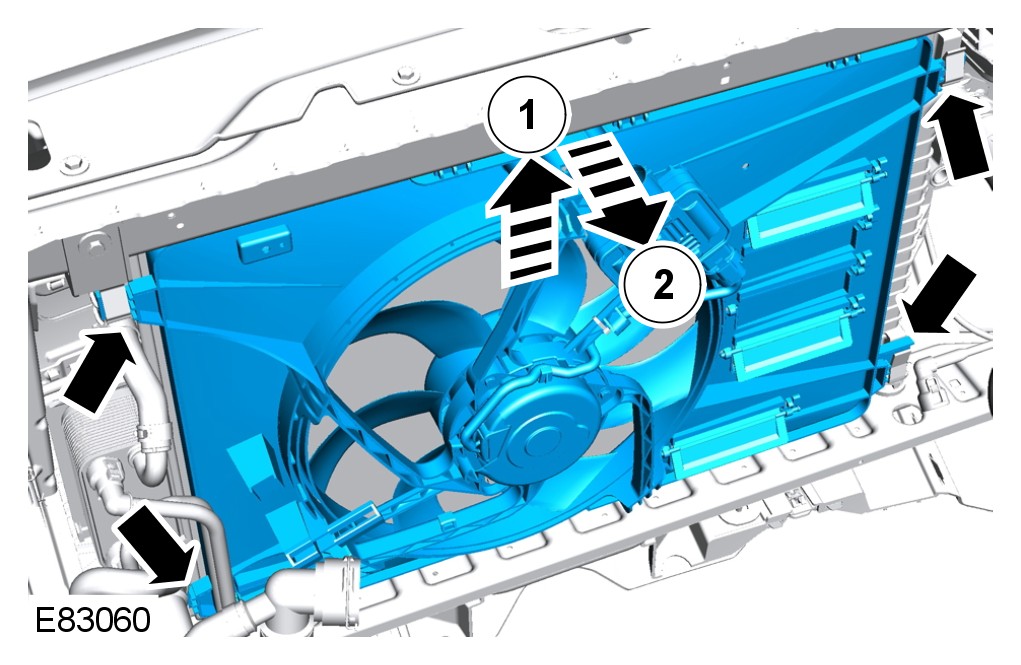 1
2
E83060