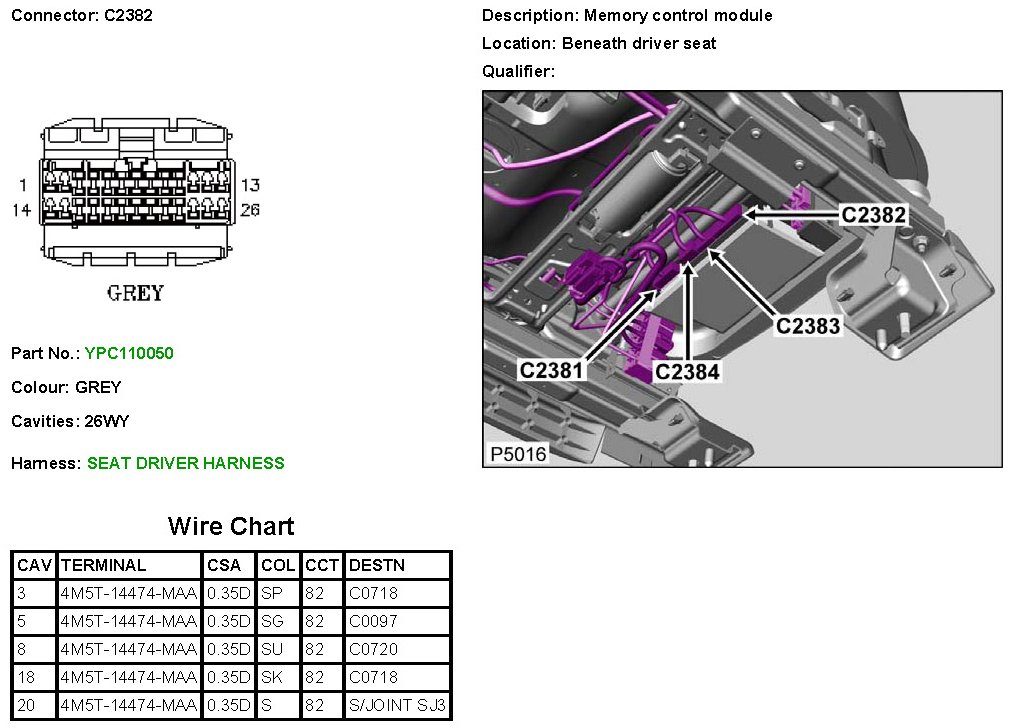 Connector: C2382

1
14
13
26

GREY

Part No.: YPC110050

Colour: GREY

Cavities: 26WY

Harness: SEAT DRIVER HARNESS

Description: Memory control module

Location: Beneath driver seat

Qualifier:

C2382
C2383
C2381
C2384
P5016

Wire Chart

| CAV | TERMINAL | CSA | COL | CCT | DESTN |
|---|---|---|---|---|---|
| 3 | 4M5T-14474-MAA | 0.35D | SP | 82 | C0718 |
| 5 | 4M5T-14474-MAA | 0.35D | SG | 82 | C0097 |
| 8 | 4M5T-14474-MAA | 0.35D | SU | 82 | C0720 |
| 18 | 4M5T-14474-MAA | 0.35D | SK | 82 | C0718 |
| 20 | 4M5T-14474-MAA | 0.35D | S | 82 | S/JOINT SJ3 |