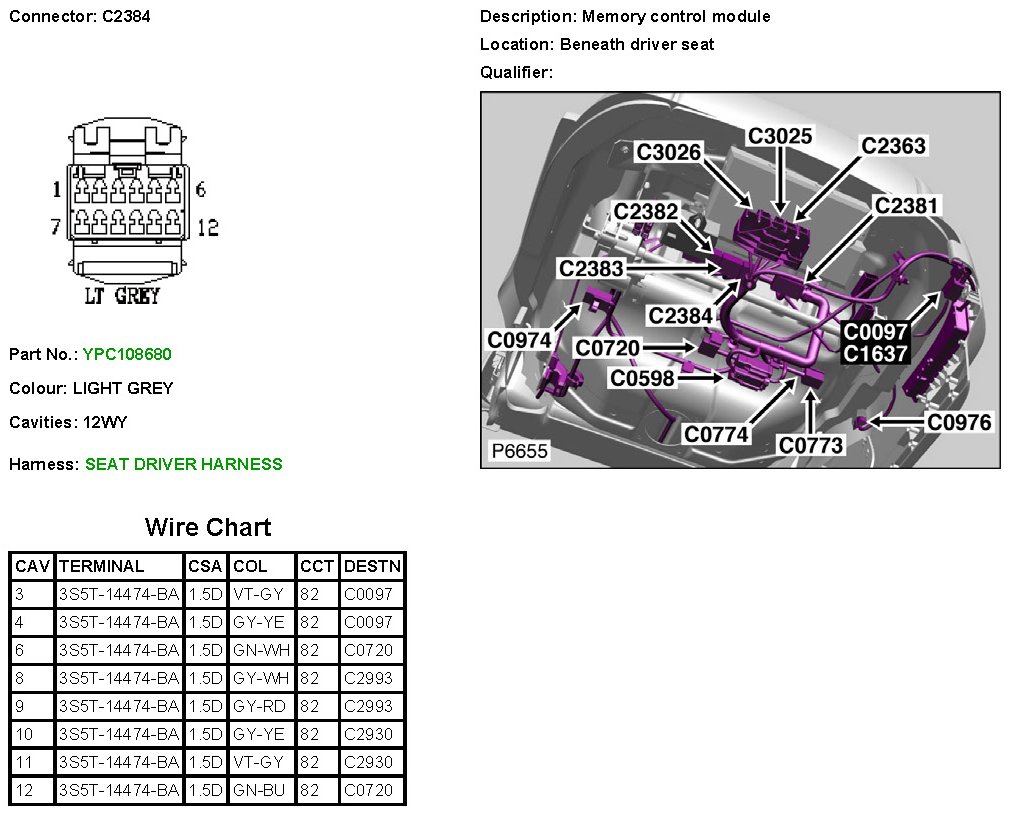 Connector: C2384

1 6
7 12
LT GREY

Part No.: YPC108680

Colour: LIGHT GREY

Cavities: 12WY

Harness: SEAT DRIVER HARNESS

Description: Memory control module

Location: Beneath driver seat

Qualifier:

C3026
C3025
C2363
C2382
C2381
C2383
C2384
C0974
C0720
C0598
C0097
C1637
C0774
C0773
C0976
P6655

Wire Chart

| CAV | TERMINAL | CSA | COL | CCT | DESTN |
|---|---|---|---|---|---|
| 3 | 3S5T-14474-BA | 1.5D | VT-GY | 82 | C0097 |
| 4 | 3S5T-14474-BA | 1.5D | GY-YE | 82 | C0097 |
| 6 | 3S5T-14474-BA | 1.5D | GN-WH | 82 | C0720 |
| 8 | 3S5T-14474-BA | 1.5D | GY-WH | 82 | C2993 |
| 9 | 3S5T-14474-BA | 1.5D | GY-RD | 82 | C2993 |
| 10 | 3S5T-14474-BA | 1.5D | GY-YE | 82 | C2930 |
| 11 | 3S5T-14474-BA | 1.5D | VT-GY | 82 | C2930 |
| 12 | 3S5T-14474-BA | 1.5D | GN-BU | 82 | C0720 |