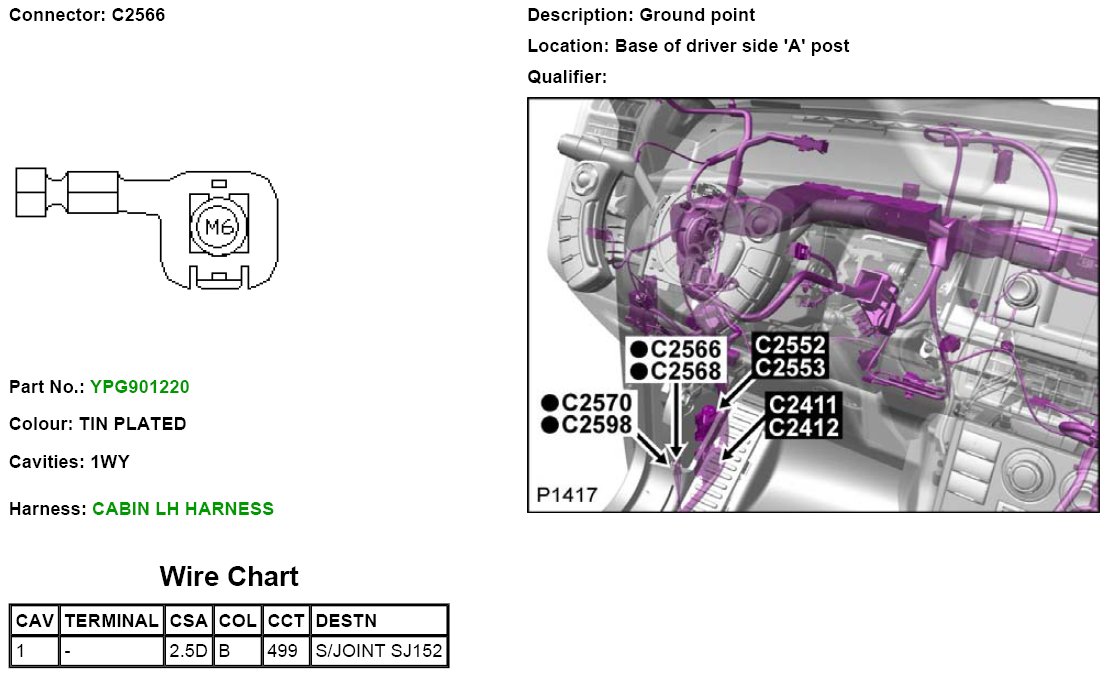 Connector: C2566

M6

Part No.: YPG901220

Colour: TIN PLATED

Cavities: 1WY

Harness: CABIN LH HARNESS

Wire Chart

| CAV | TERMINAL | CSA | COL | CCT | DESTN |
|---|---|---|---|---|---|
| 1 | - | 2.5D | B | 499 | S/JOINT SJ152 |

Description: Ground point

Location: Base of driver side 'A' post

Qualifier:

●C2566
●C2568
C2552
C2553
●C2570
●C2598
C2411
C2412
P1417