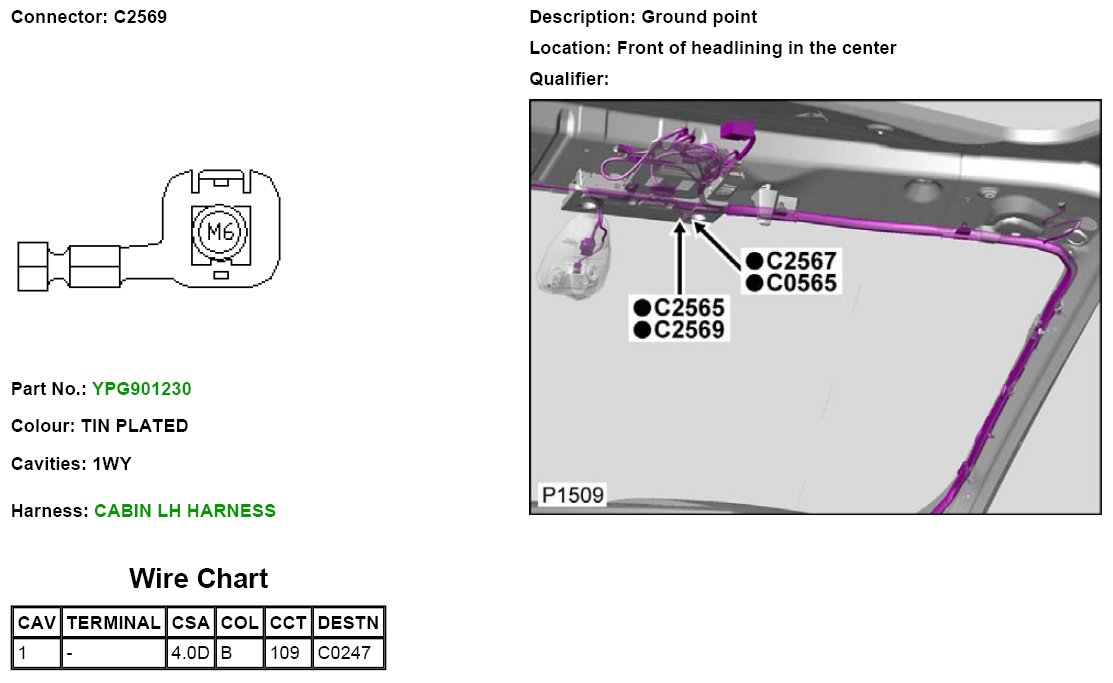 Connector: C2569

M6

Part No.: YPG901230

Colour: TIN PLATED

Cavities: 1WY

Harness: CABIN LH HARNESS

Wire Chart

| CAV | TERMINAL | CSA | COL | CCT | DESTN |
|---|---|---|---|---|---|
| 1 | - | 4.0D | B | 109 | C0247 |

Description: Ground point

Location: Front of headlining in the center

Qualifier:

●C2567
●C0565

●C2565
●C2569

P1509