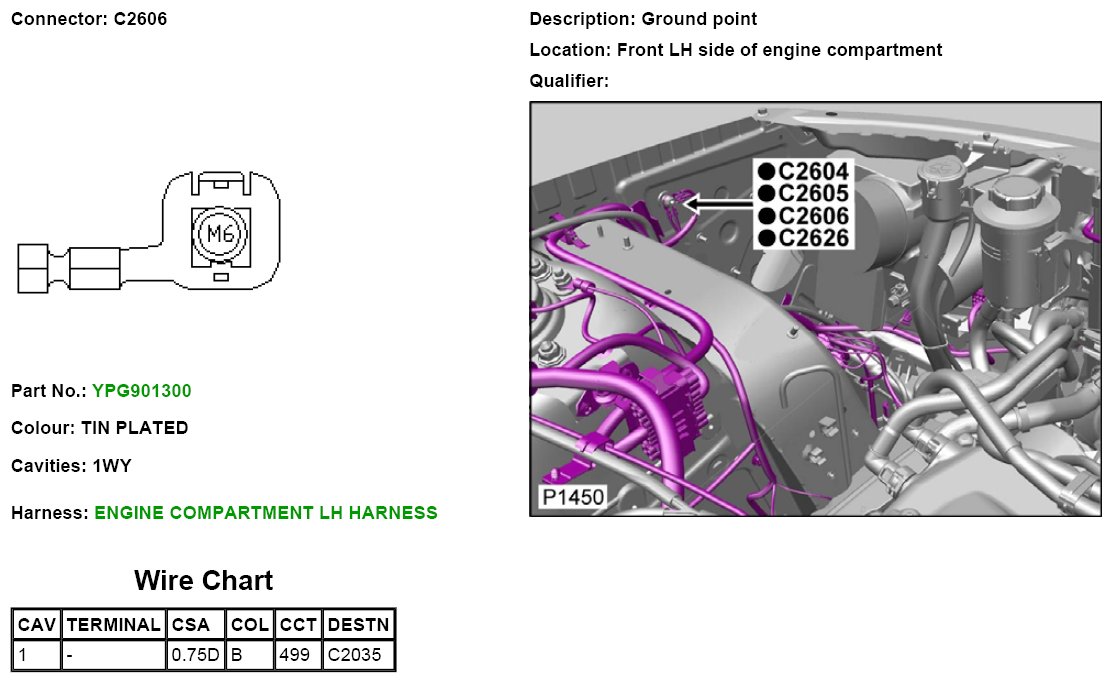 Connector: C2606

M6

Part No.: YPG901300

Colour: TIN PLATED

Cavities: 1WY

Harness: ENGINE COMPARTMENT LH HARNESS

Wire Chart

| CAV | TERMINAL | CSA | COL | CCT | DESTN |
|---|---|---|---|---|---|
| 1 | - | 0.75D | B | 499 | C2035 |

Description: Ground point

Location: Front LH side of engine compartment

Qualifier:

●C2604
●C2605
●C2606
●C2626

P1450