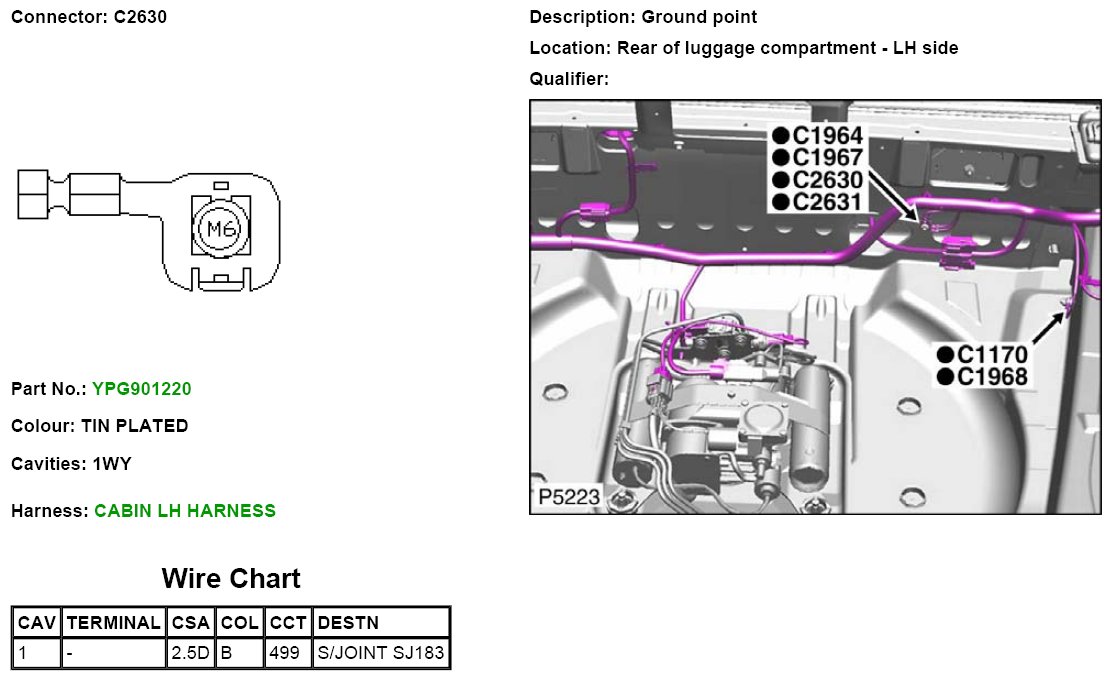 Connector: C2630

M6

Part No.: YPG901220

Colour: TIN PLATED

Cavities: 1WY

Harness: CABIN LH HARNESS

Wire Chart

| CAV | TERMINAL | CSA | COL | CCT | DESTN |
|---|---|---|---|---|---|
| 1 | - | 2.5D | B | 499 | S/JOINT SJ183 |

Description: Ground point

Location: Rear of luggage compartment - LH side

Qualifier:

●C1964
●C1967
●C2630
●C2631

●C1170
●C1968

P5223