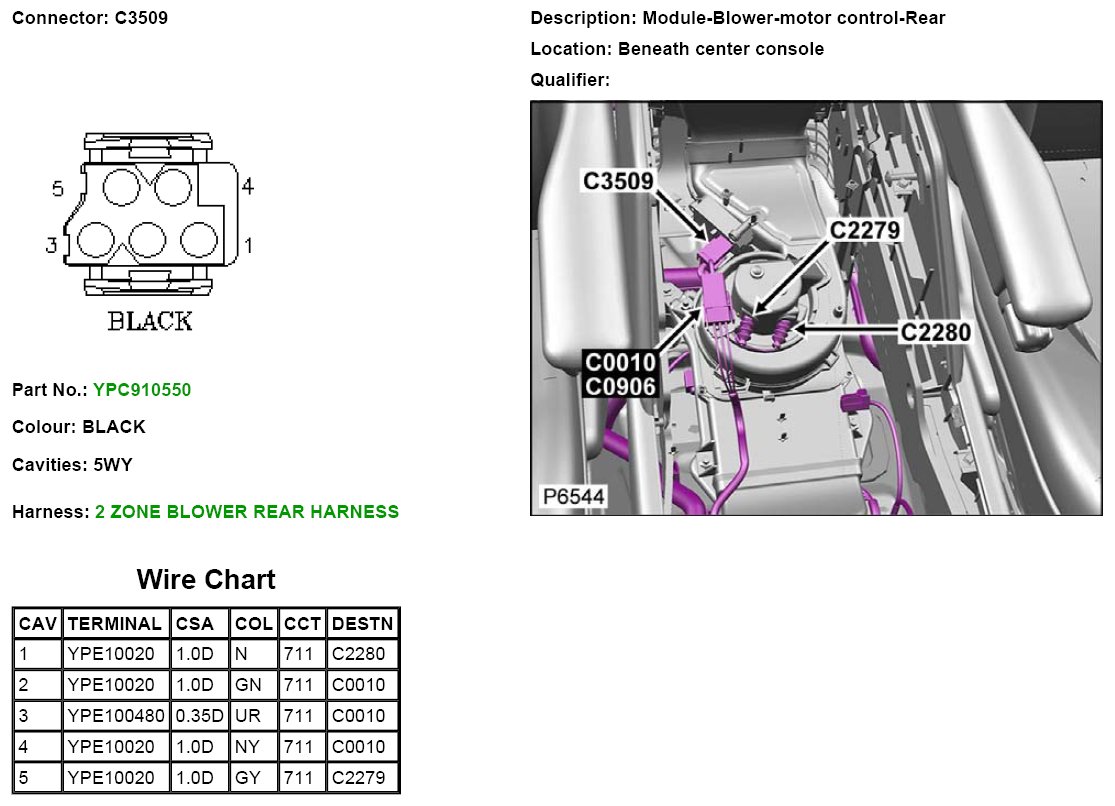 Connector: C3509

5
4
3
1
BLACK

Part No.: YPC910550

Colour: BLACK

Cavities: 5WY

Harness: 2 ZONE BLOWER REAR HARNESS

Wire Chart

| CAV | TERMINAL | CSA | COL | CCT | DESTN |
|---|---|---|---|---|---|
| 1 | YPE10020 | 1.0D | N | 711 | C2280 |
| 2 | YPE10020 | 1.0D | GN | 711 | C0010 |
| 3 | YPE100480 | 0.35D | UR | 711 | C0010 |
| 4 | YPE10020 | 1.0D | NY | 711 | C0010 |
| 5 | YPE10020 | 1.0D | GY | 711 | C2279 |

Description: Module-Blower-motor control-Rear

Location: Beneath center console

Qualifier:

C3509
C2279
C2280
C0010
C0906
P6544