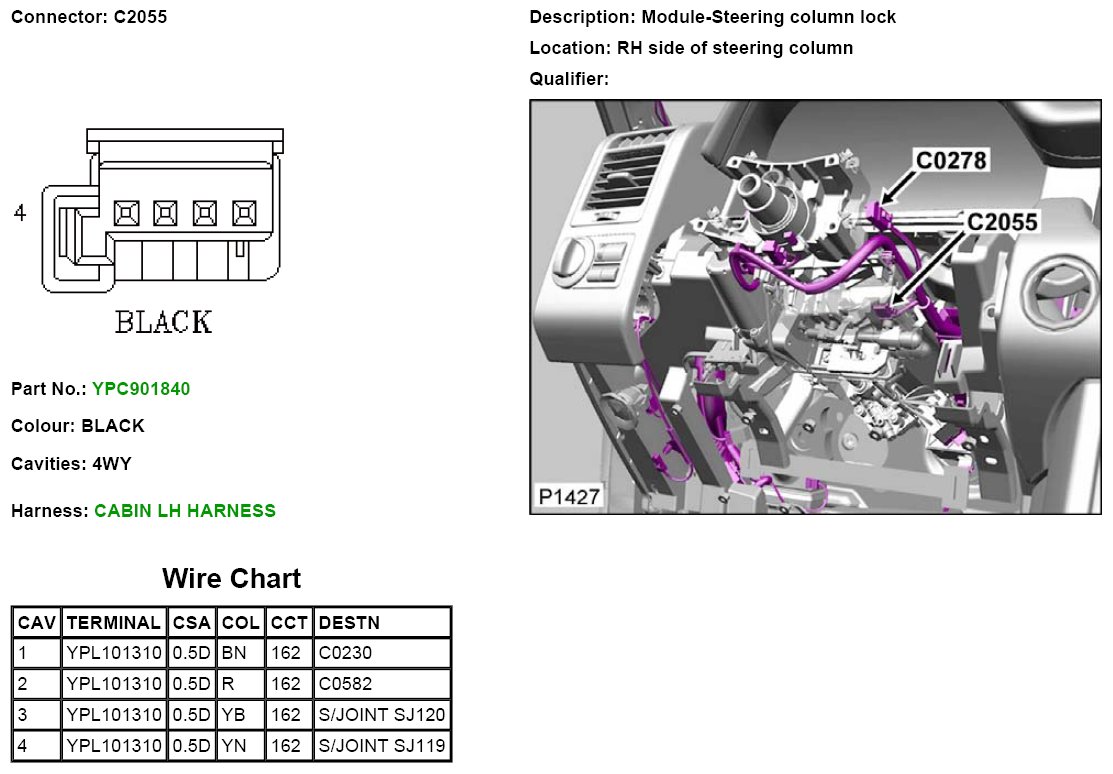 Connector: C2055

4

BLACK

Part No.: YPC901840

Colour: BLACK

Cavities: 4WY

Harness: CABIN LH HARNESS

Description: Module-Steering column lock

Location: RH side of steering column

Qualifier:

C0278

C2055

P1427

Wire Chart

| CAV | TERMINAL | CSA | COL | CCT | DESTN |
|---|---|---|---|---|---|
| 1 | YPL101310 | 0.5D | BN | 162 | C0230 |
| 2 | YPL101310 | 0.5D | R | 162 | C0582 |
| 3 | YPL101310 | 0.5D | YB | 162 | S/JOINT SJ120 |
| 4 | YPL101310 | 0.5D | YN | 162 | S/JOINT SJ119 |