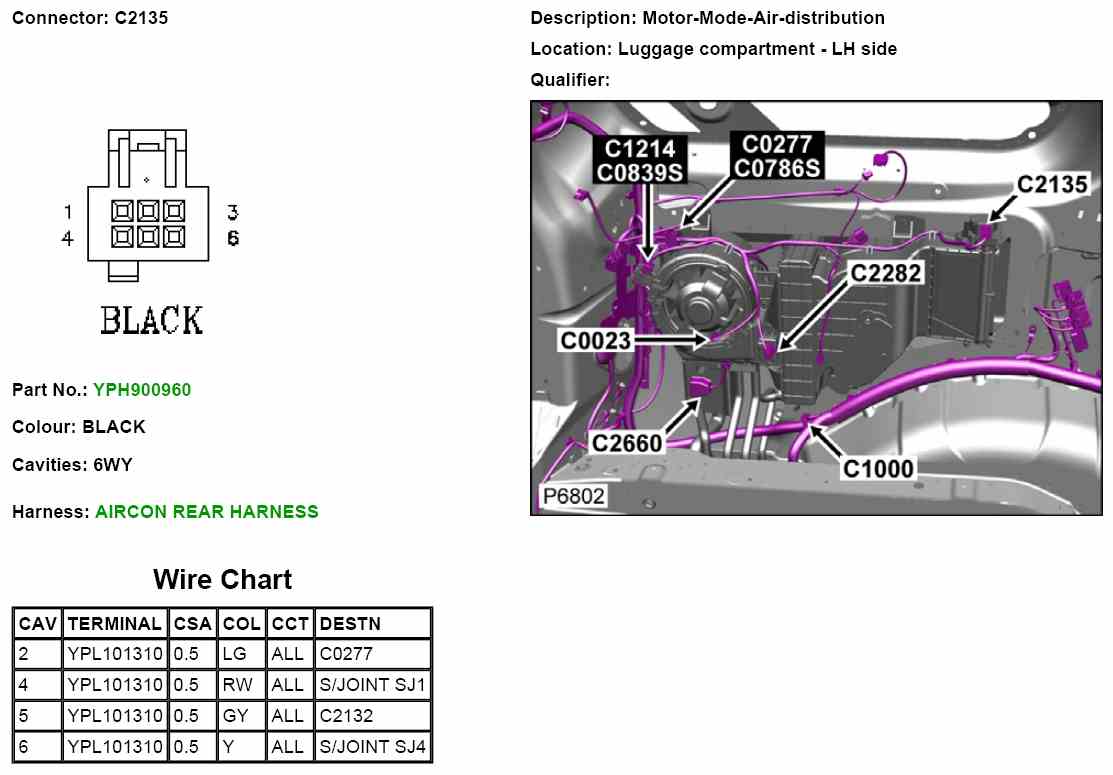 Connector: C2135

1
4
3
6
BLACK

Part No.: YPH900960

Colour: BLACK

Cavities: 6WY

Harness: AIRCON REAR HARNESS

Wire Chart

| CAV | TERMINAL | CSA | COL | CCT | DESTN |
|---|---|---|---|---|---|
| 2 | YPL101310 | 0.5 | LG | ALL | C0277 |
| 4 | YPL101310 | 0.5 | RW | ALL | S/JOINT SJ1 |
| 5 | YPL101310 | 0.5 | GY | ALL | C2132 |
| 6 | YPL101310 | 0.5 | Y | ALL | S/JOINT SJ4 |

Description: Motor-Mode-Air-distribution

Location: Luggage compartment - LH side

Qualifier:

C1214
C0839S
C0277
C0786S
C2135
C2282
C0023
C2660
C1000
P6802