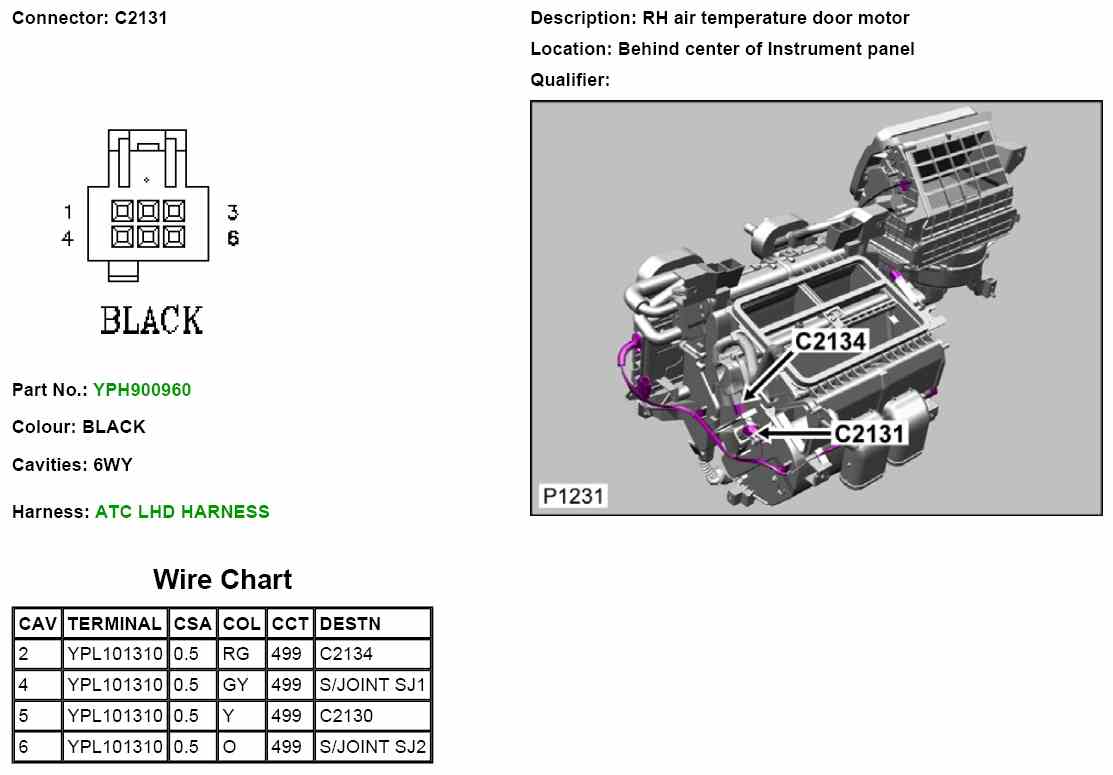 Connector: C2131

1
4
3
6

BLACK

Part No.: YPH900960

Colour: BLACK

Cavities: 6WY

Harness: ATC LHD HARNESS

Wire Chart

| CAV | TERMINAL | CSA | COL | CCT | DESTN |
|---|---|---|---|---|---|
| 2 | YPL101310 | 0.5 | RG | 499 | C2134 |
| 4 | YPL101310 | 0.5 | GY | 499 | S/JOINT SJ1 |
| 5 | YPL101310 | 0.5 | Y | 499 | C2130 |
| 6 | YPL101310 | 0.5 | O | 499 | S/JOINT SJ2 |

Description: RH air temperature door motor

Location: Behind center of Instrument panel

Qualifier:

C2134

C2131

P1231