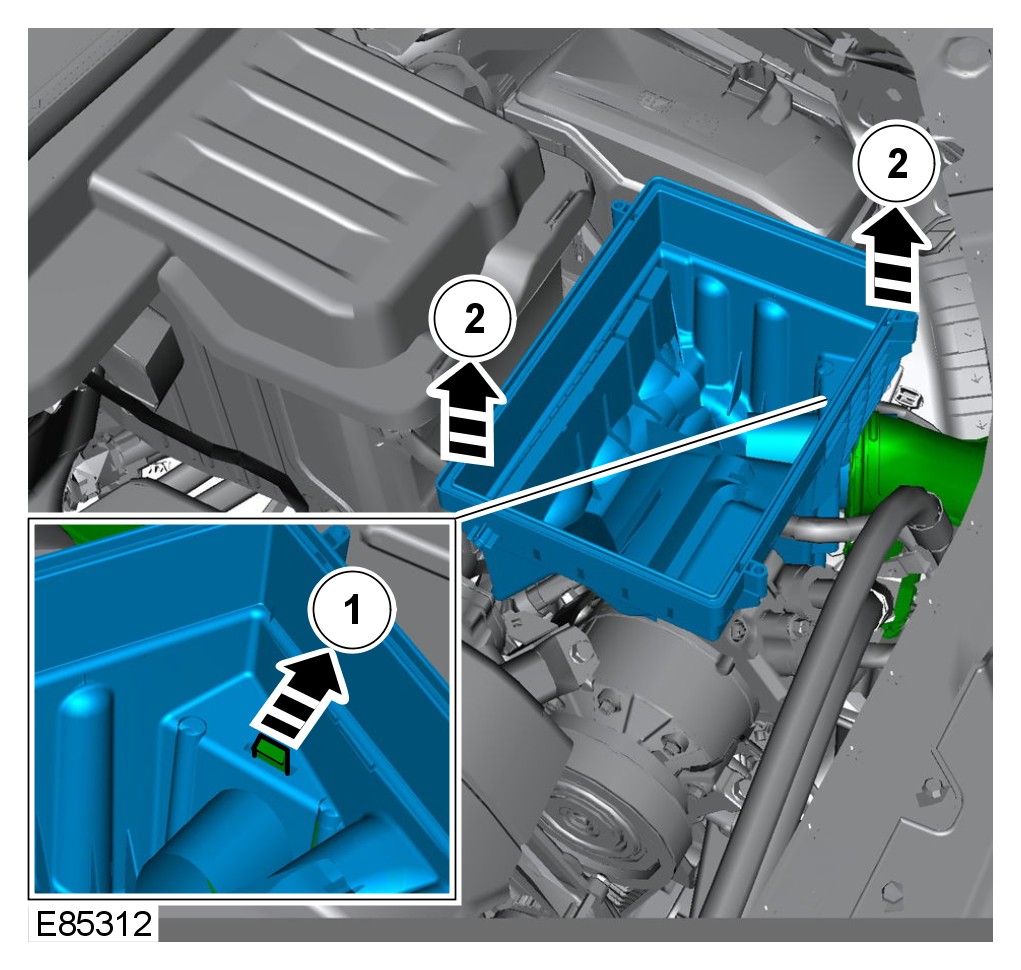 2

2

1

E85312