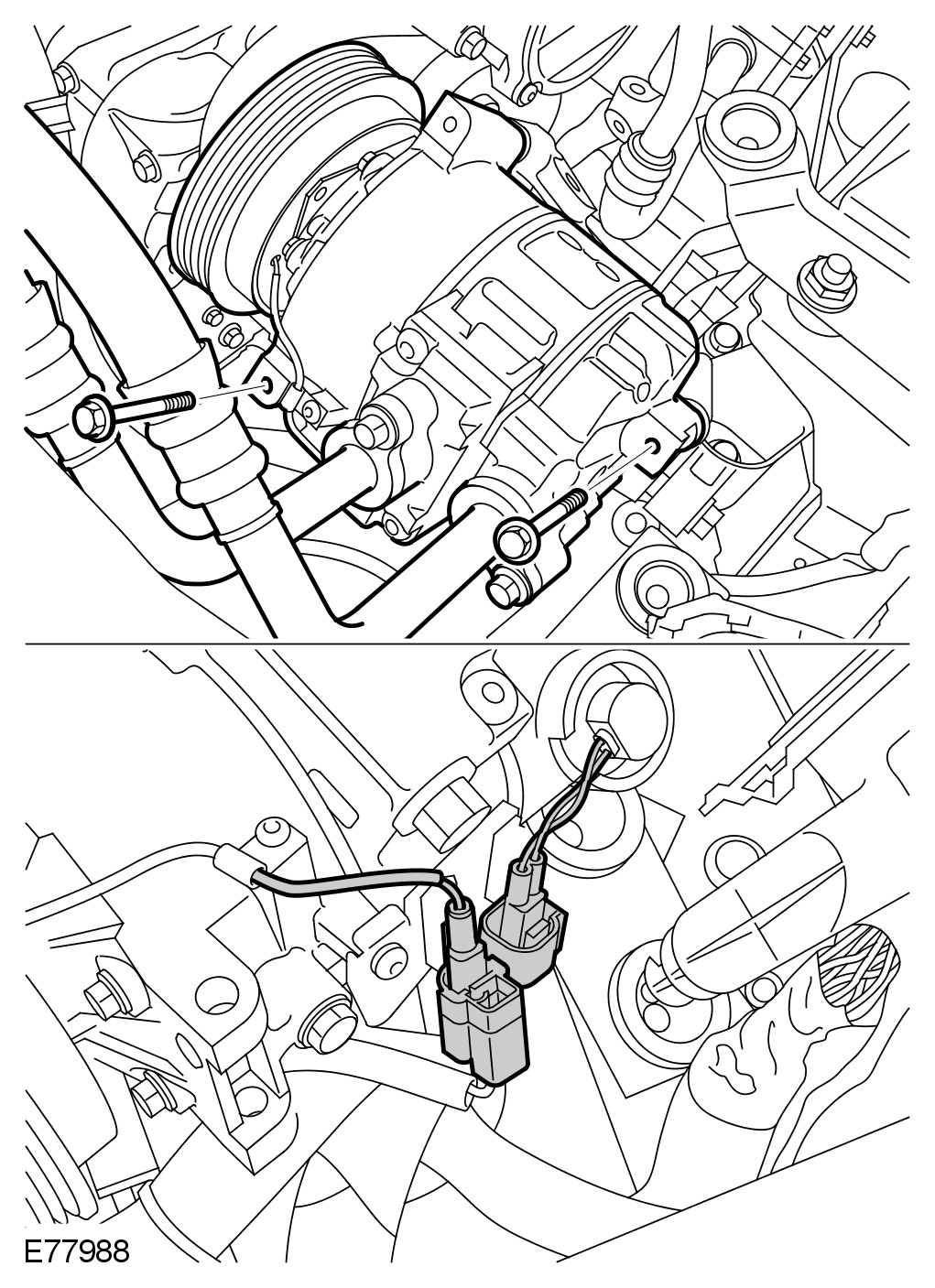 E77988