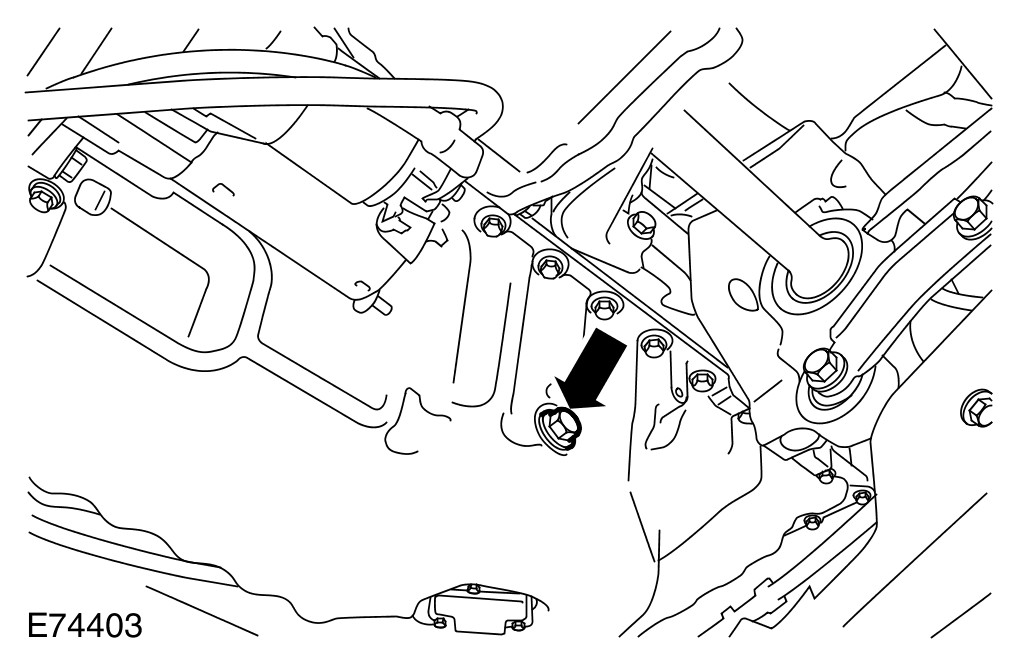 E74403