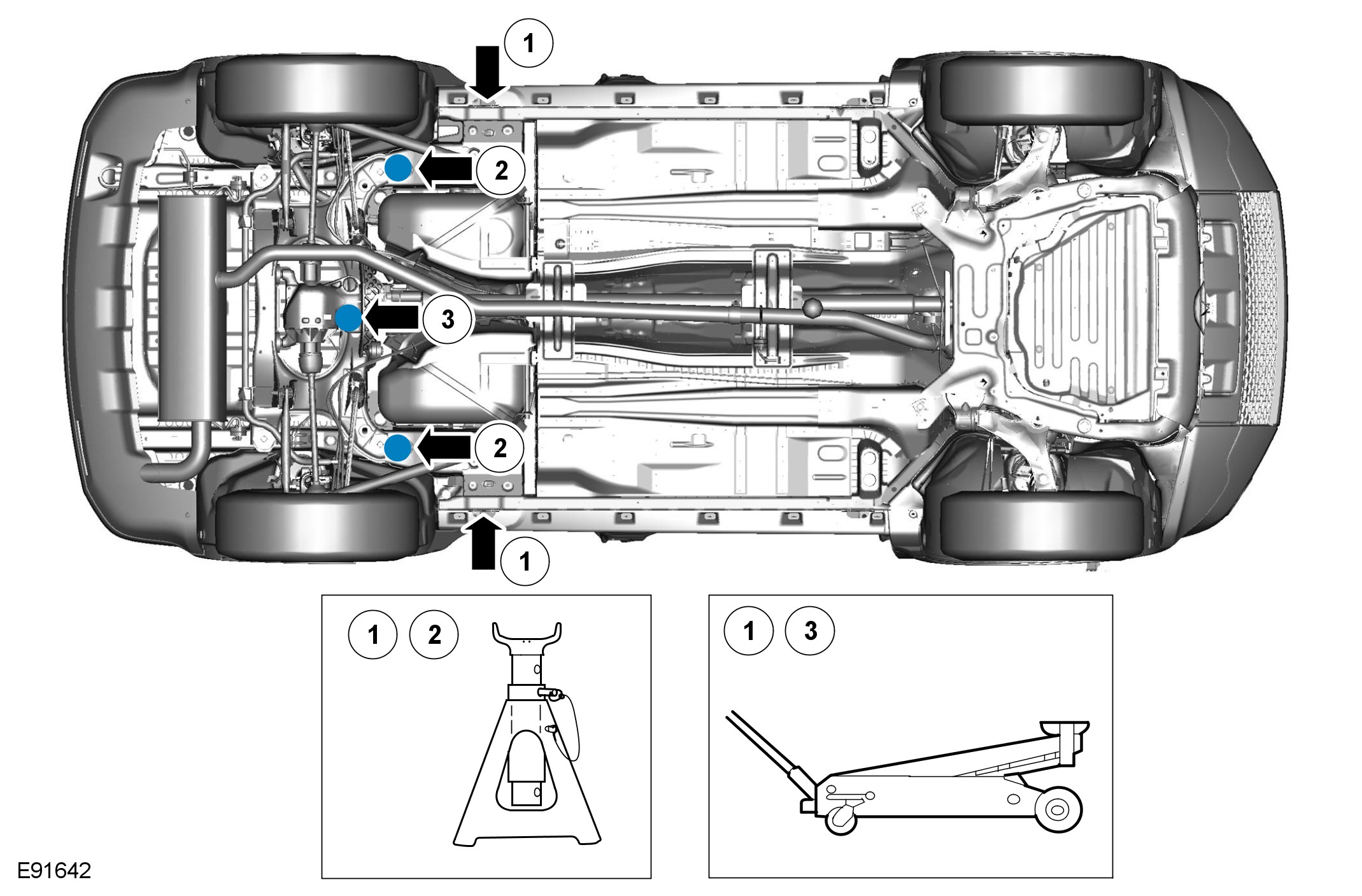 1
2
3
2
1
1 2
1 3
E91642