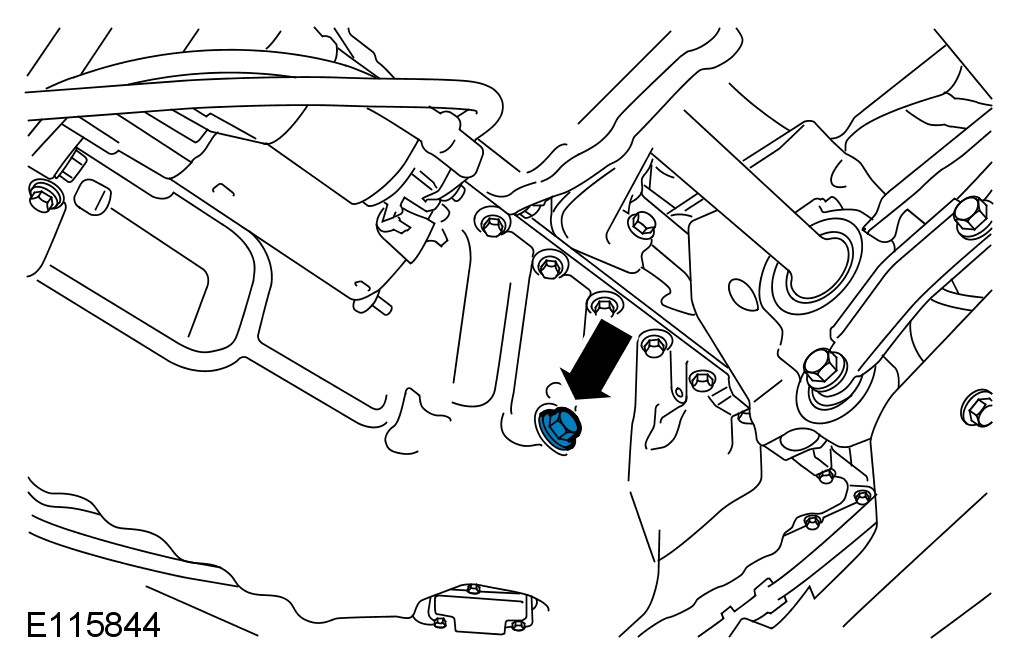 E115844