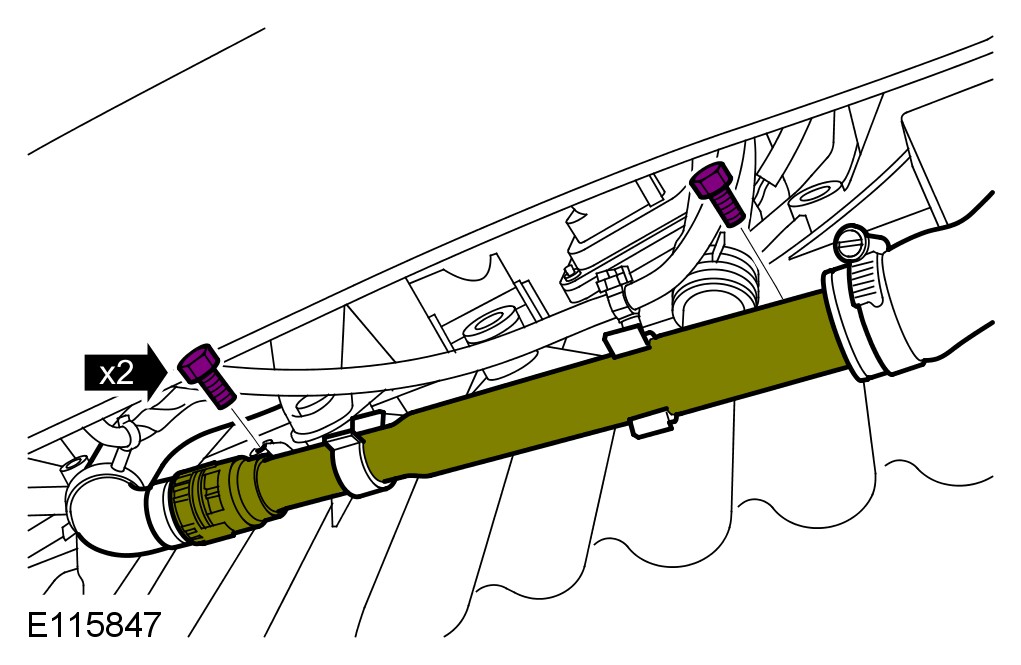 x2

E115847