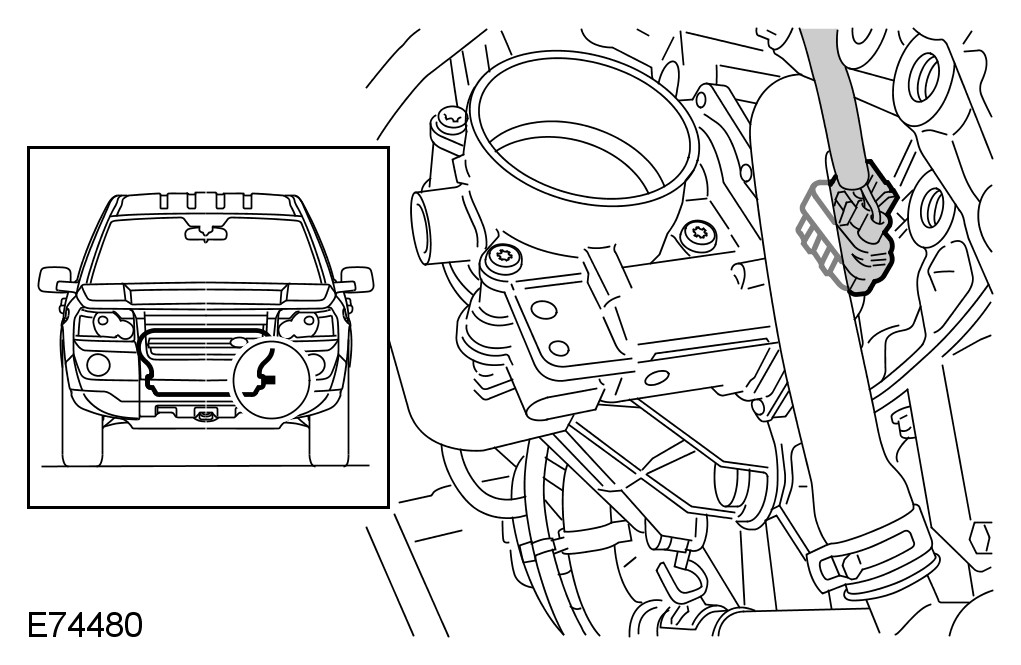 E74480