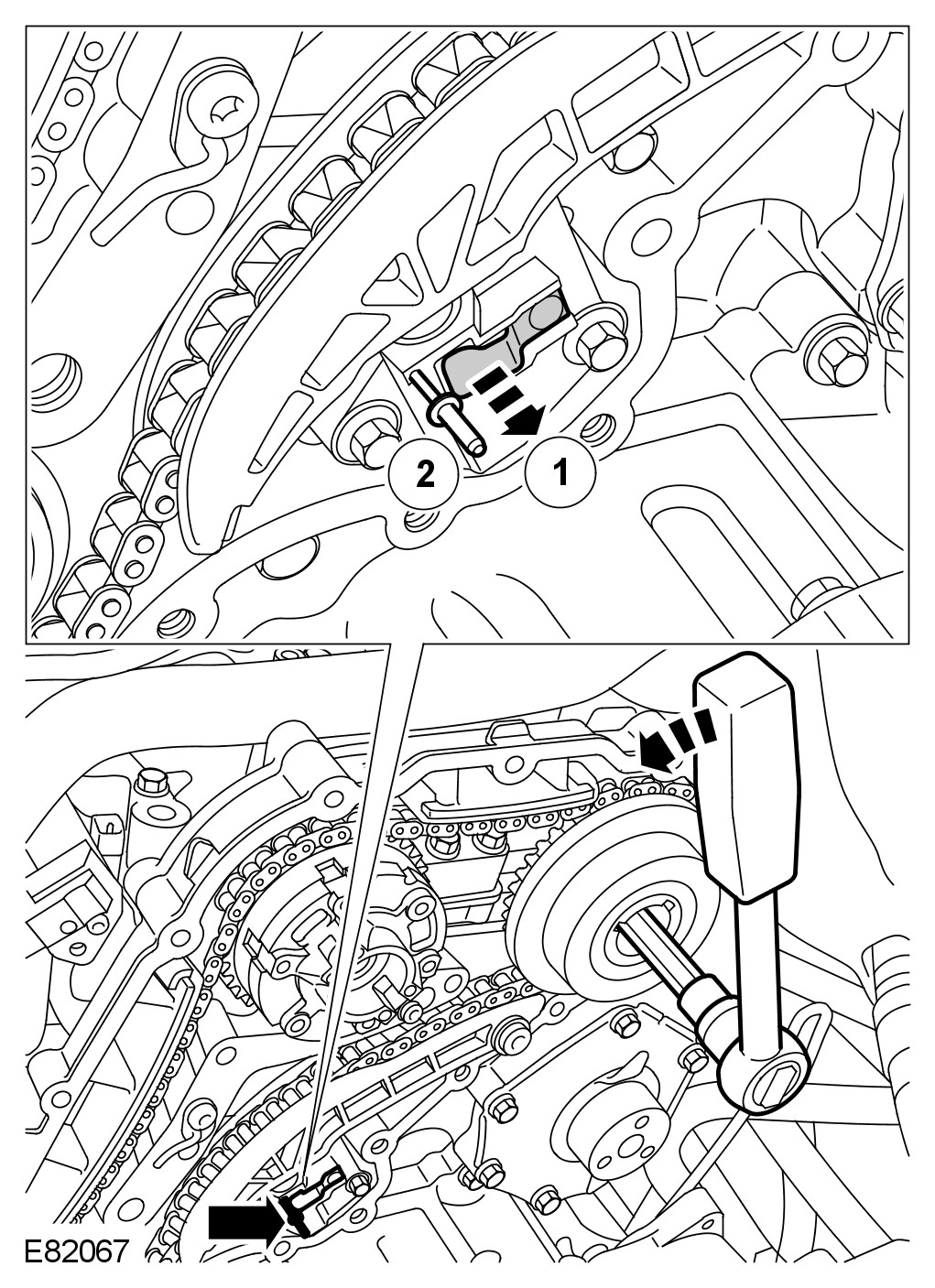 2
1
E82067