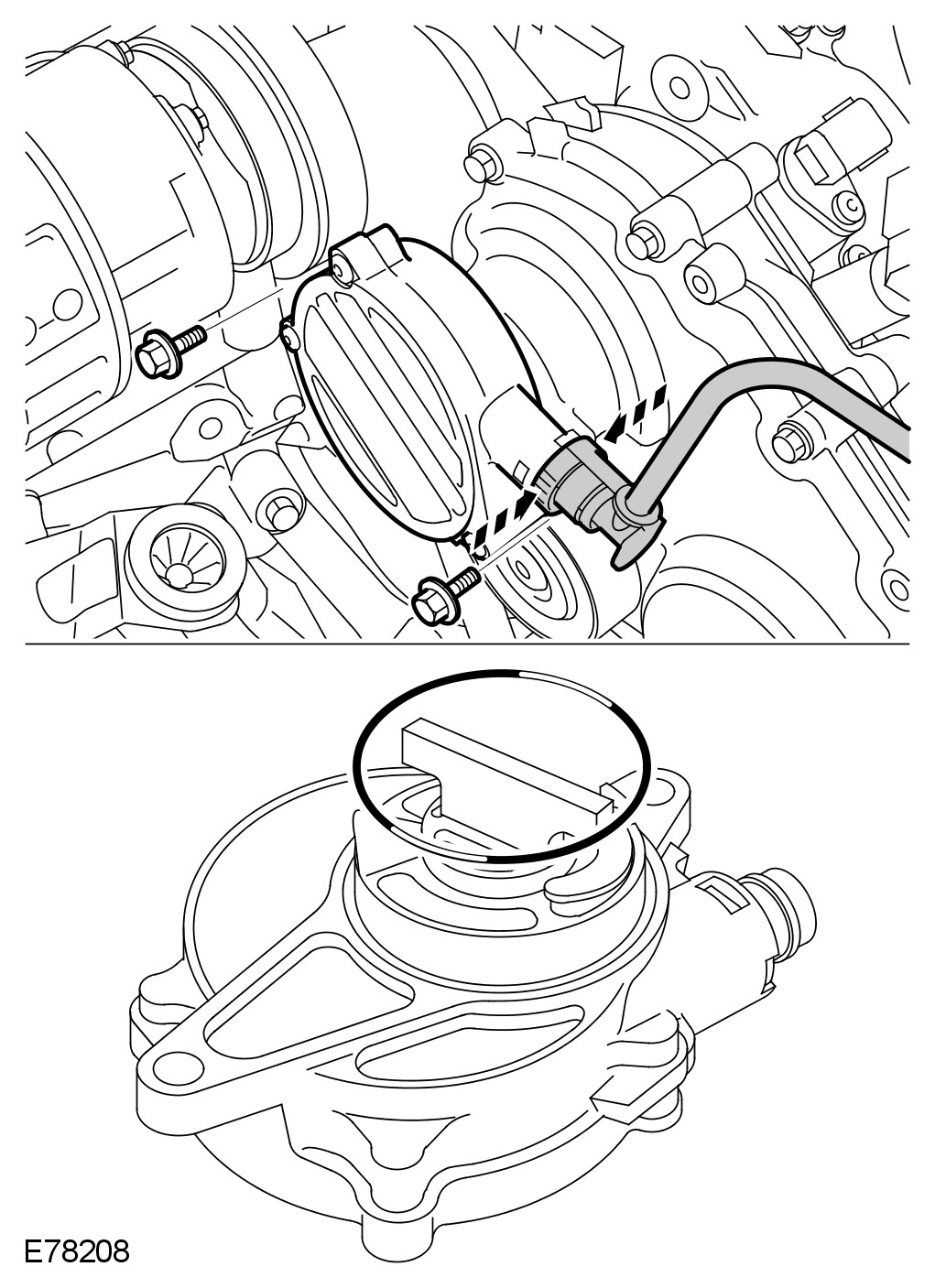 E78208