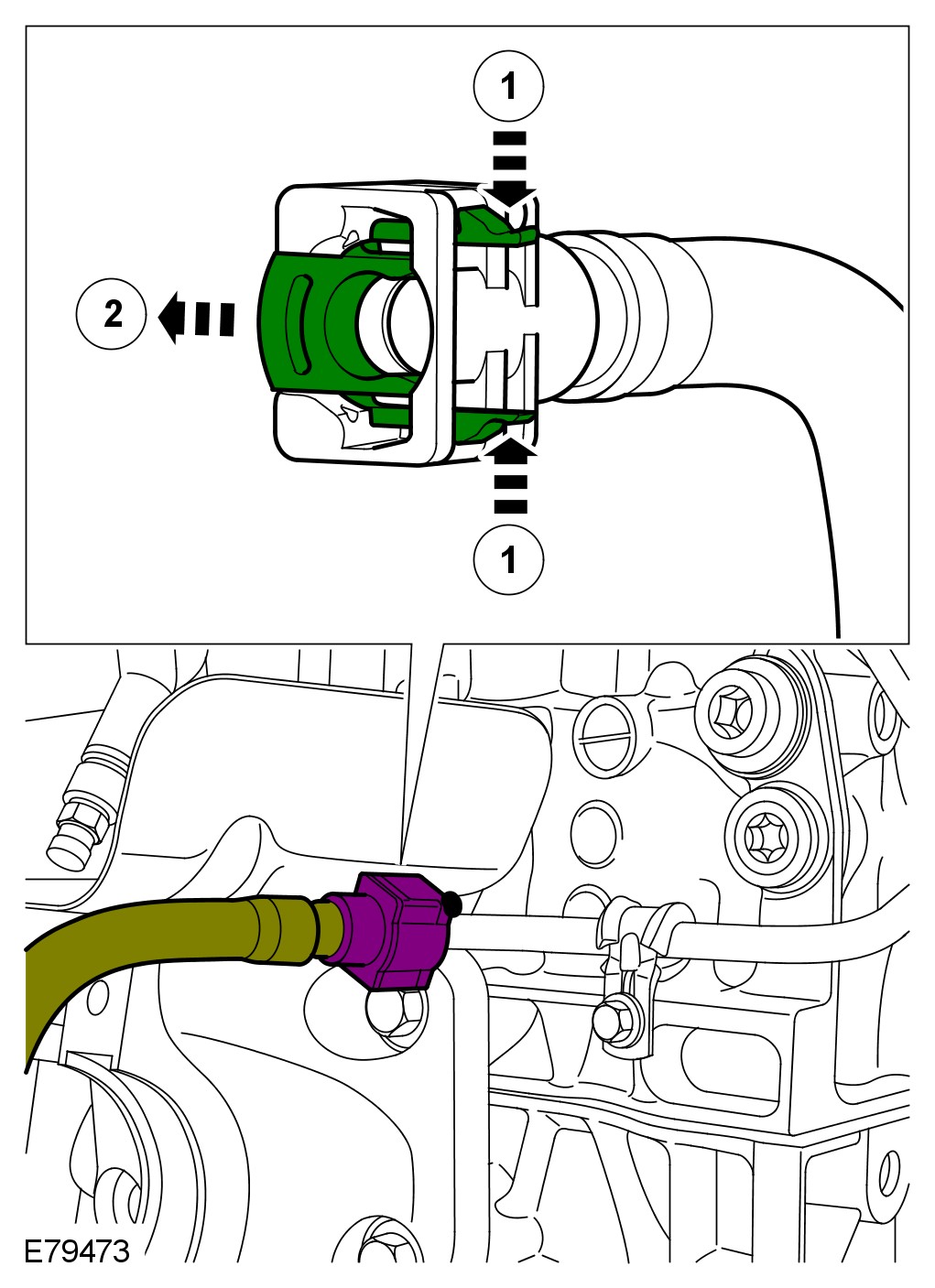 1
2
1
E79473