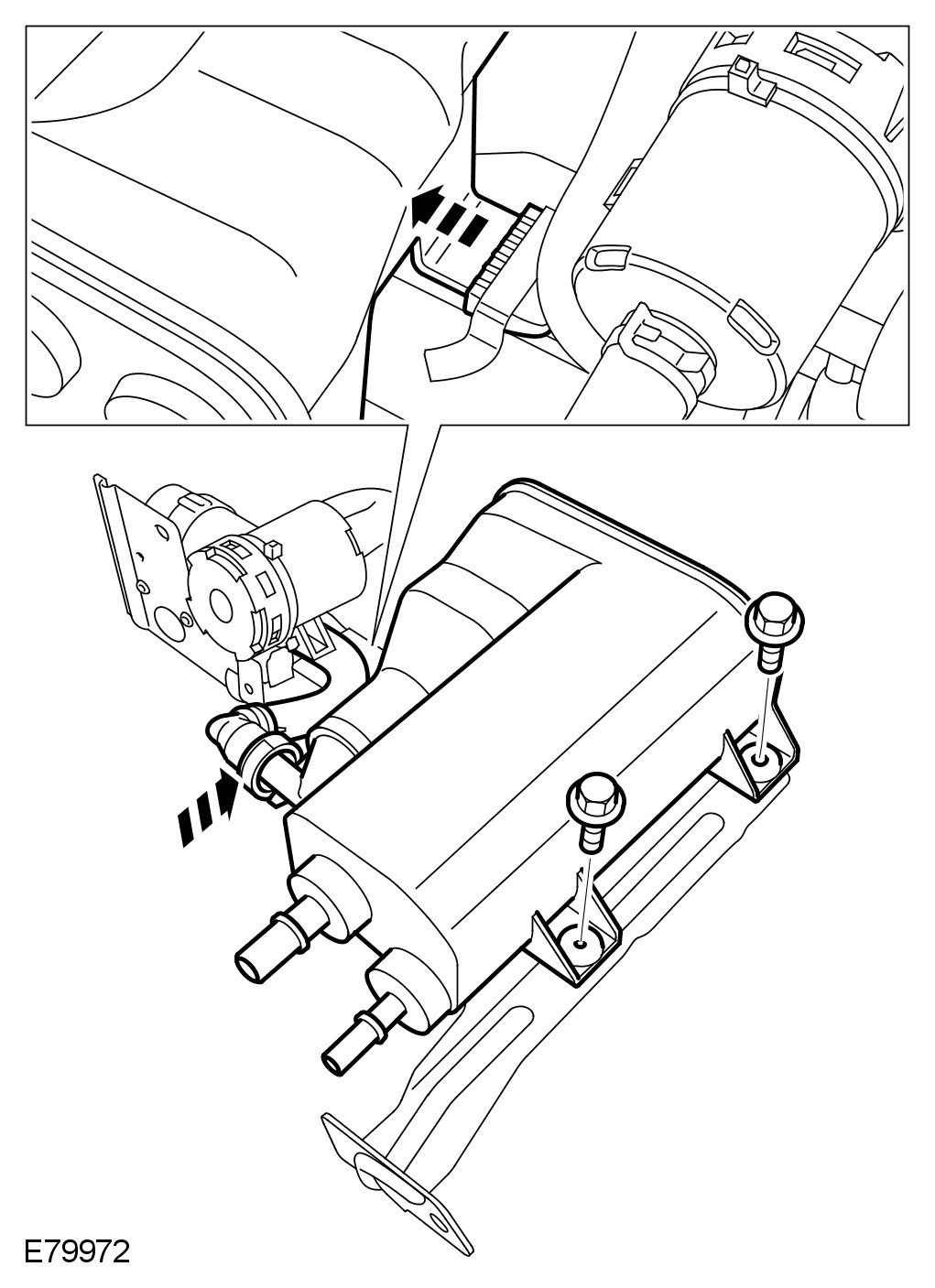 E79972