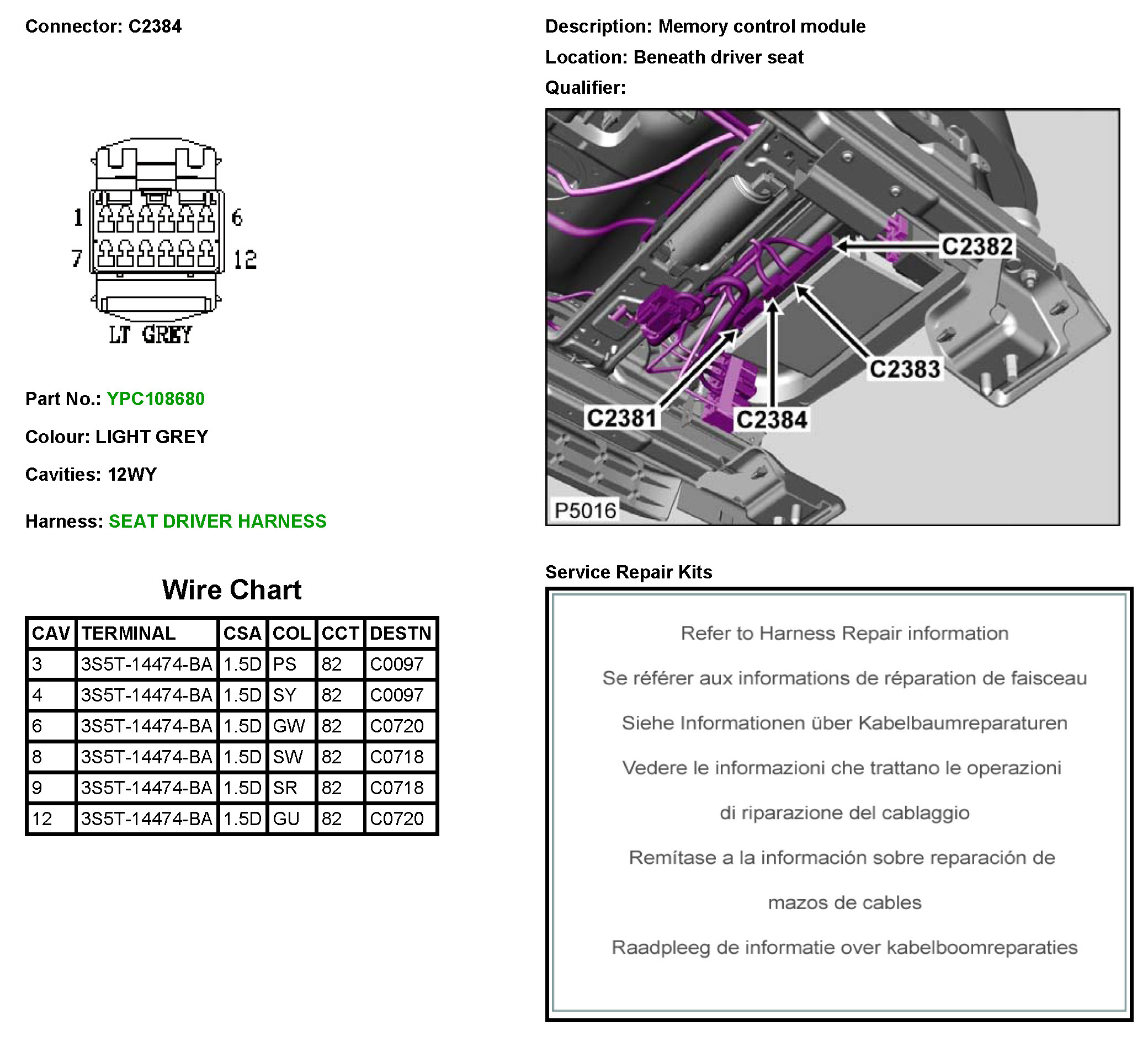 Connector: C2384

1 6
7 12
LT GREY

Part No.: YPC108680

Colour: LIGHT GREY

Cavities: 12WY

Harness: SEAT DRIVER HARNESS

Wire Chart

| CAV | TERMINAL | CSA | COL | CCT | DESTN |
|---|---|---|---|---|---|
| 3 | 3S5T-14474-BA | 1.5D | PS | 82 | C0097 |
| 4 | 3S5T-14474-BA | 1.5D | SY | 82 | C0097 |
| 6 | 3S5T-14474-BA | 1.5D | GW | 82 | C0720 |
| 8 | 3S5T-14474-BA | 1.5D | SW | 82 | C0718 |
| 9 | 3S5T-14474-BA | 1.5D | SR | 82 | C0718 |
| 12 | 3S5T-14474-BA | 1.5D | GU | 82 | C0720 |

Description: Memory control module

Location: Beneath driver seat

Qualifier:

C2382
C2383
C2381
C2384
P5016

Service Repair Kits

Refer to Harness Repair information

Se référer aux informations de réparation de faisceau

Siehe Informationen über Kabelbaumreparaturen

Vedere le informazioni che trattano le operazioni di riparazione del cablaggio

Remítase a la información sobre reparación de mazos de cables

Raadpleeg de informatie over kabelboomreparaties