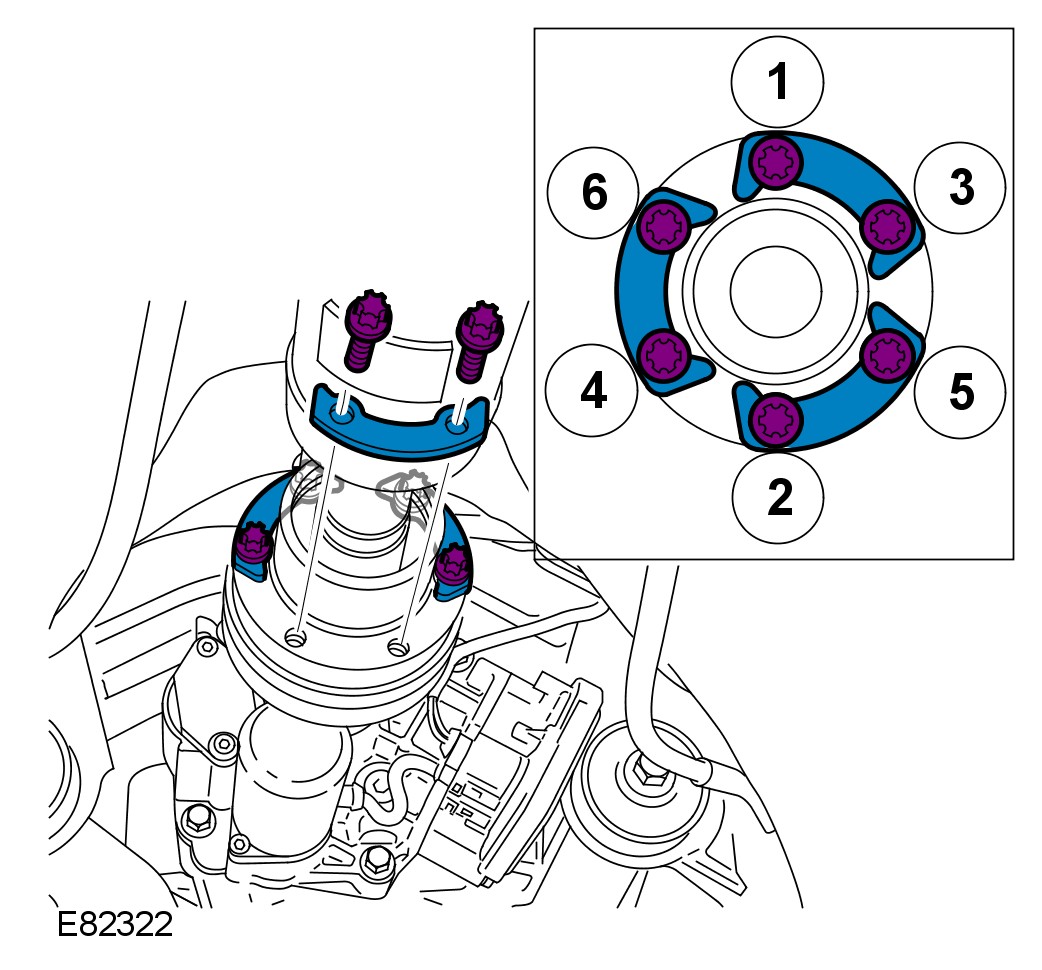 1
6
3
4
5
2
E82322