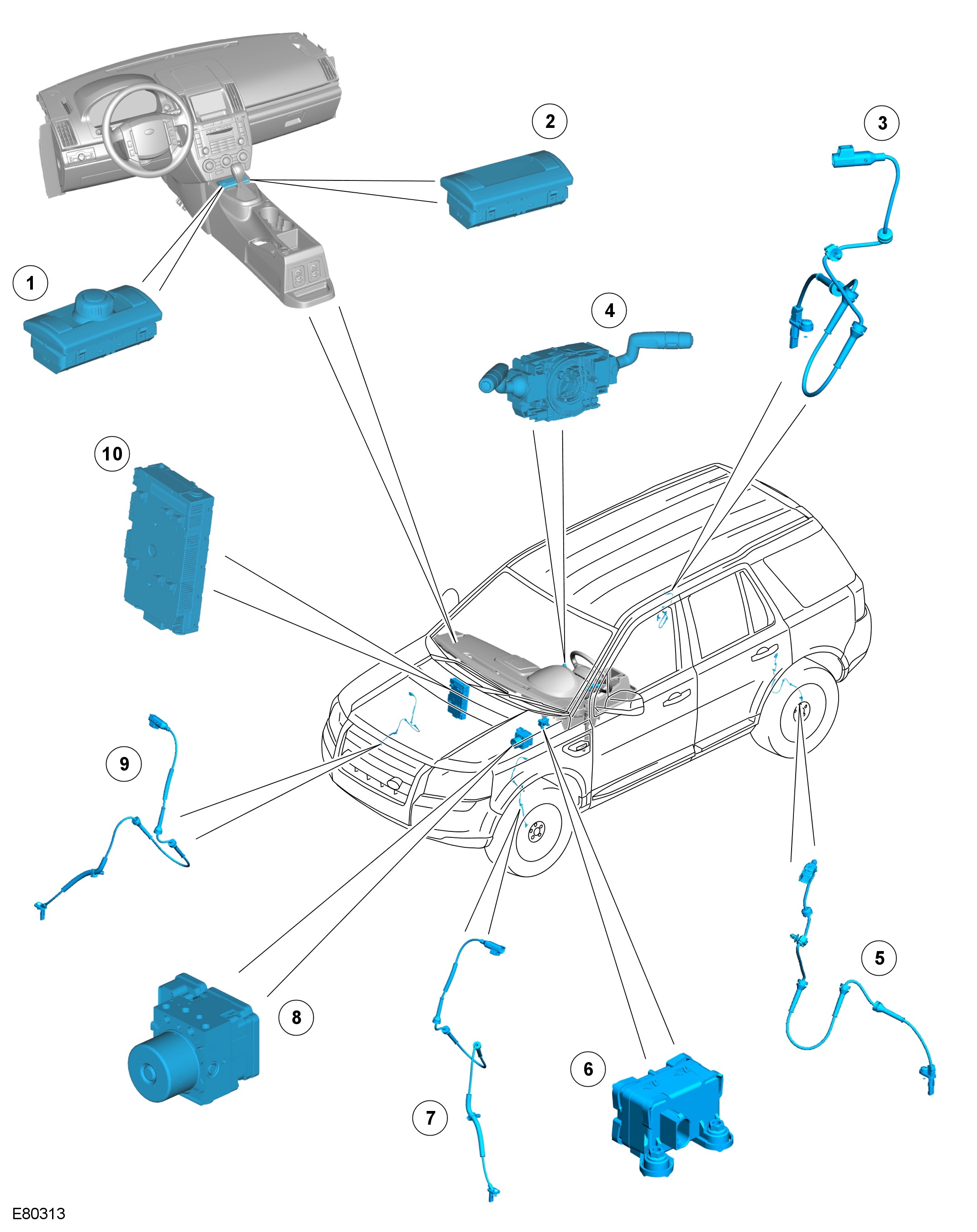 2
3
1
4
10
9
5
8
6
7
E80313