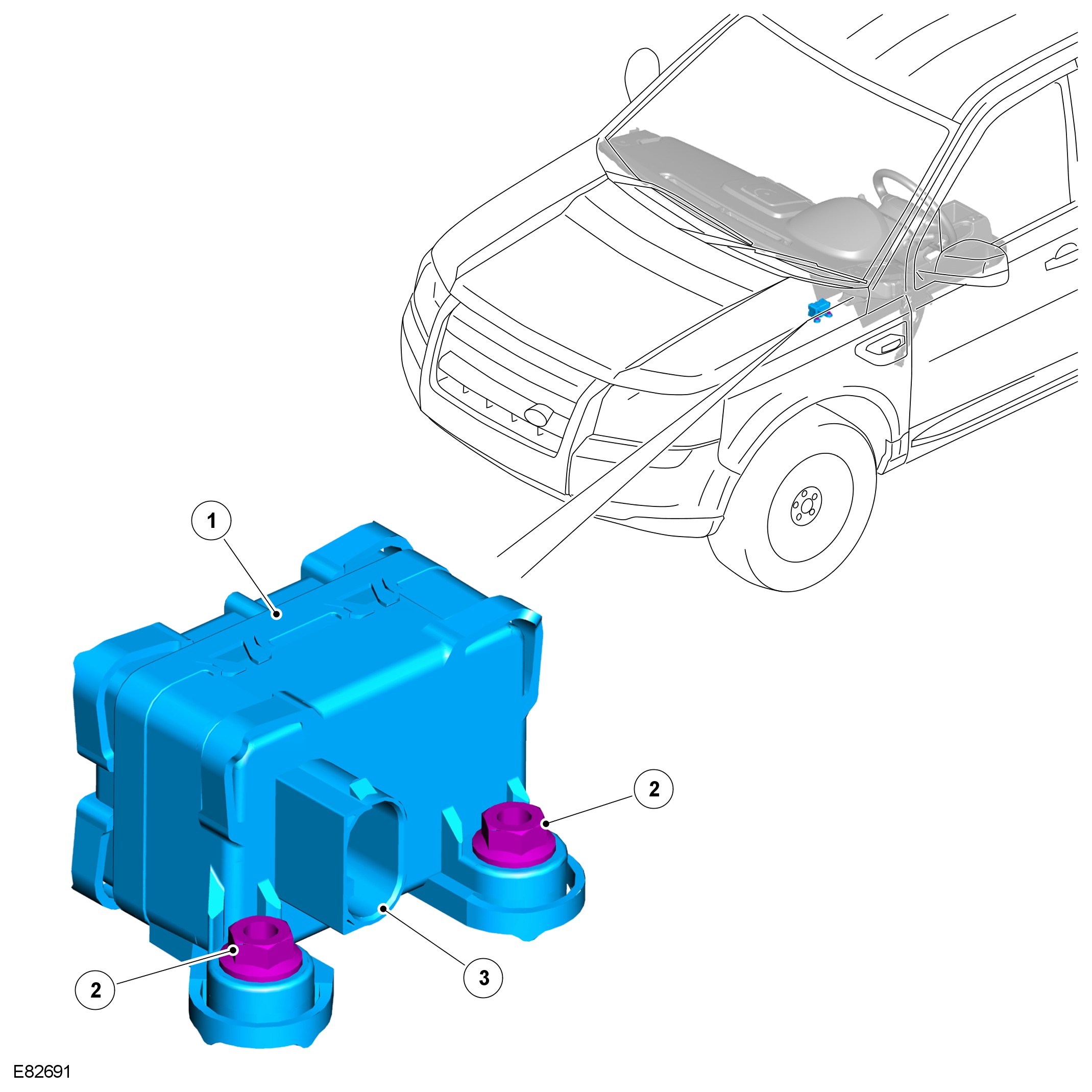 1

2

2

3

E82691