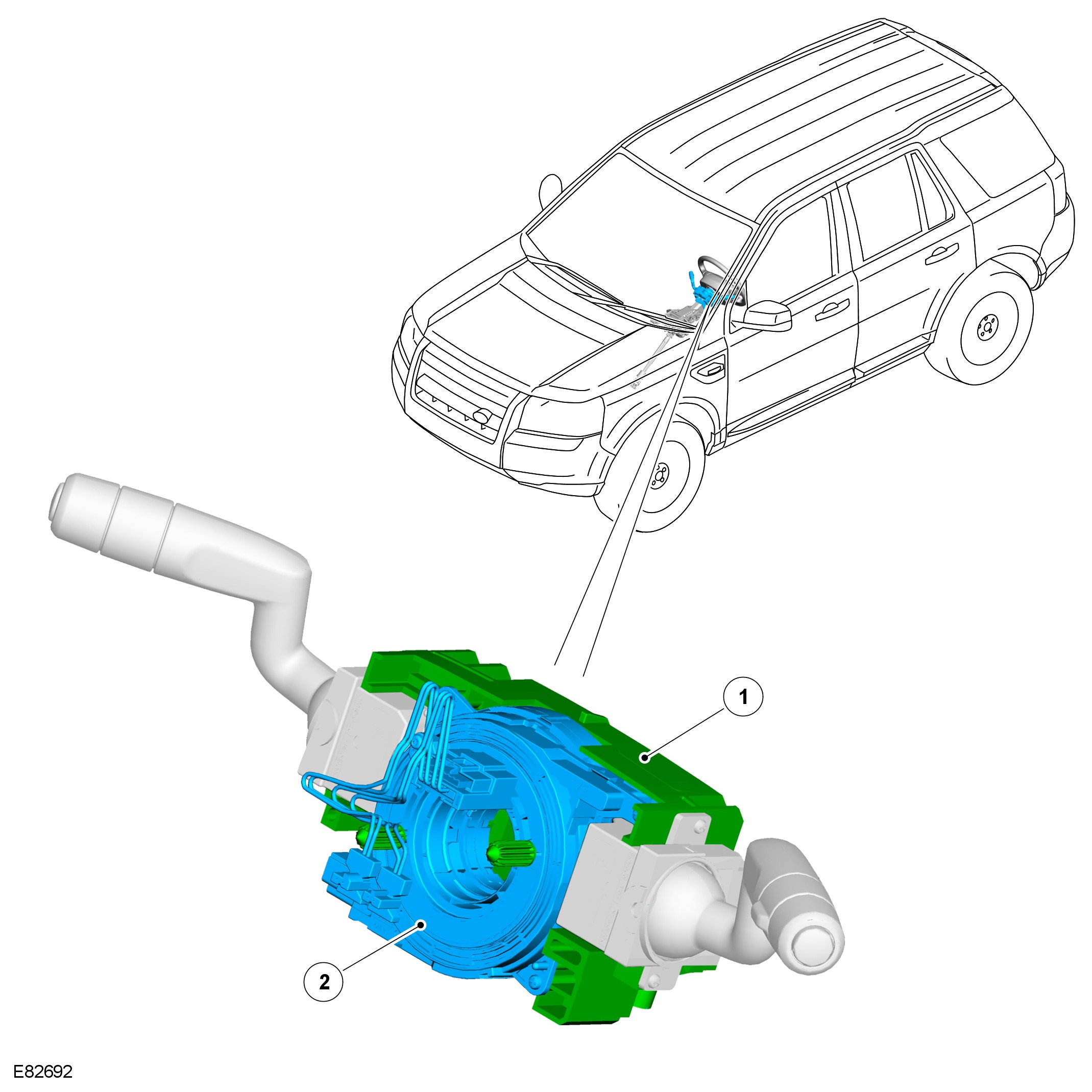 1

2

E82692