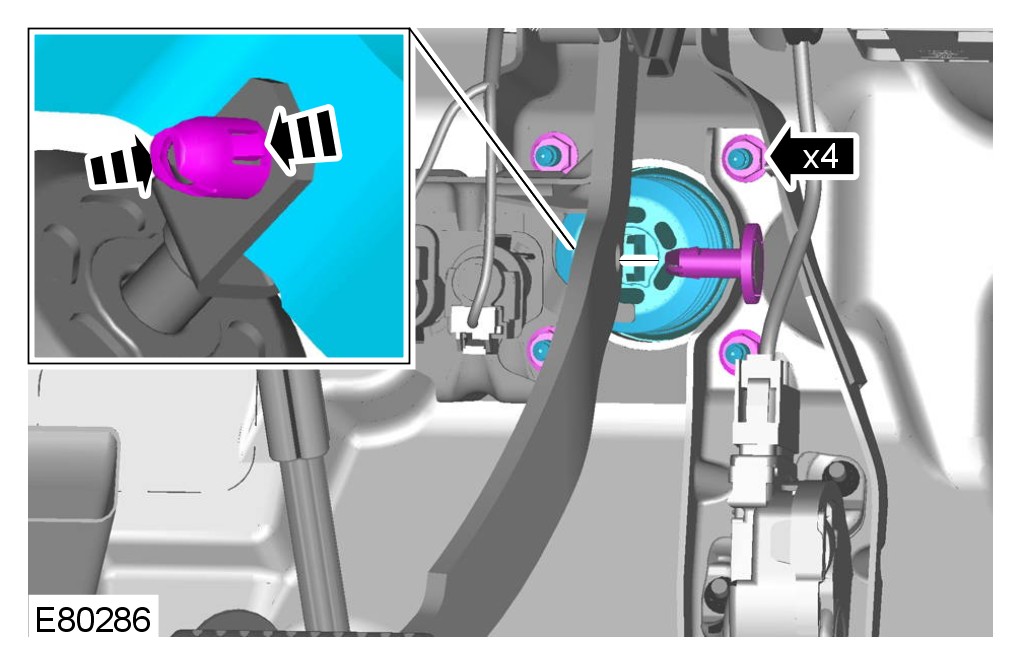 x4

E80286