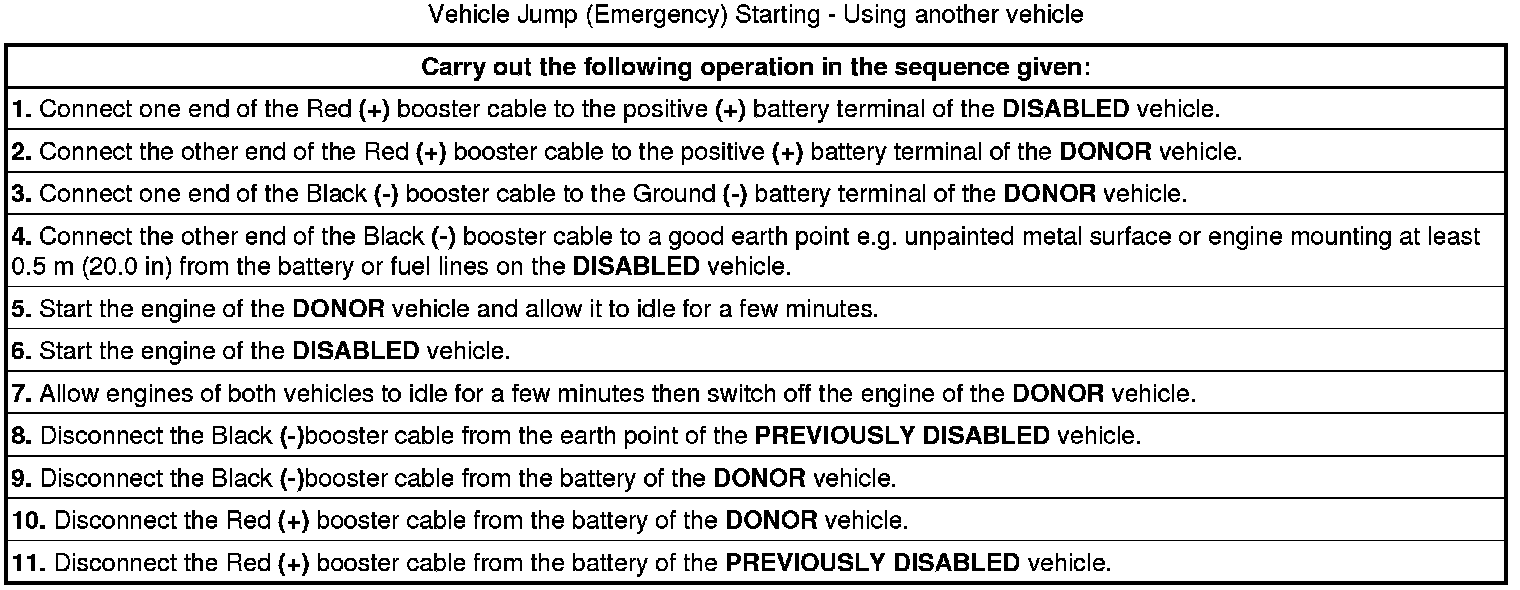 Vehicle Jump (Emergency) Starting - Using another vehicle

| Carry out the following operation in the sequence given: |
|---|
| 1. Connect one end of the Red (+) booster cable to the positive (+) battery terminal of the DISABLED vehicle. |
| 2. Connect the other end of the Red (+) booster cable to the positive (+) battery terminal of the DONOR vehicle. |
| 3. Connect one end of the Black (-) booster cable to the Ground (-) battery terminal of the DONOR vehicle. |
| 4. Connect the other end of the Black (-) booster cable to a good earth point e.g. unpainted metal surface or engine mounting at least 0.5 m (20.0 in) from the battery or fuel lines on the DISABLED vehicle. |
| 5. Start the engine of the DONOR vehicle and allow it to idle for a few minutes. |
| 6. Start the engine of the DISABLED vehicle. |
| 7. Allow engines of both vehicles to idle for a few minutes then switch off the engine of the DONOR vehicle. |
| 8. Disconnect the Black (-)booster cable from the earth point of the PREVIOUSLY DISABLED vehicle. |
| 9. Disconnect the Black (-)booster cable from the battery of the DONOR vehicle. |
| 10. Disconnect the Red (+) booster cable from the battery of the DONOR vehicle. |
| 11. Disconnect the Red (+) booster cable from the battery of the PREVIOUSLY DISABLED vehicle. |